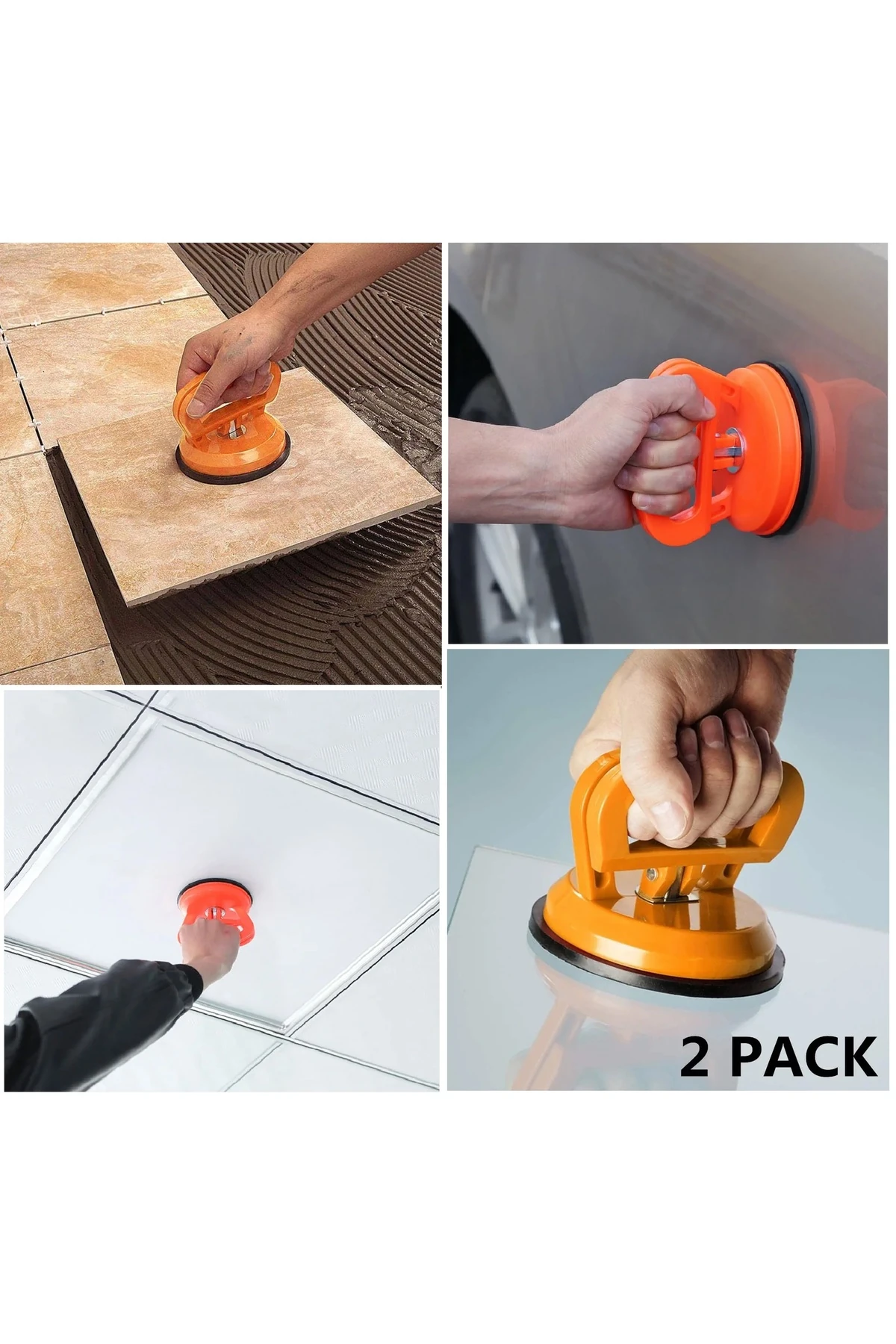 2 PACK