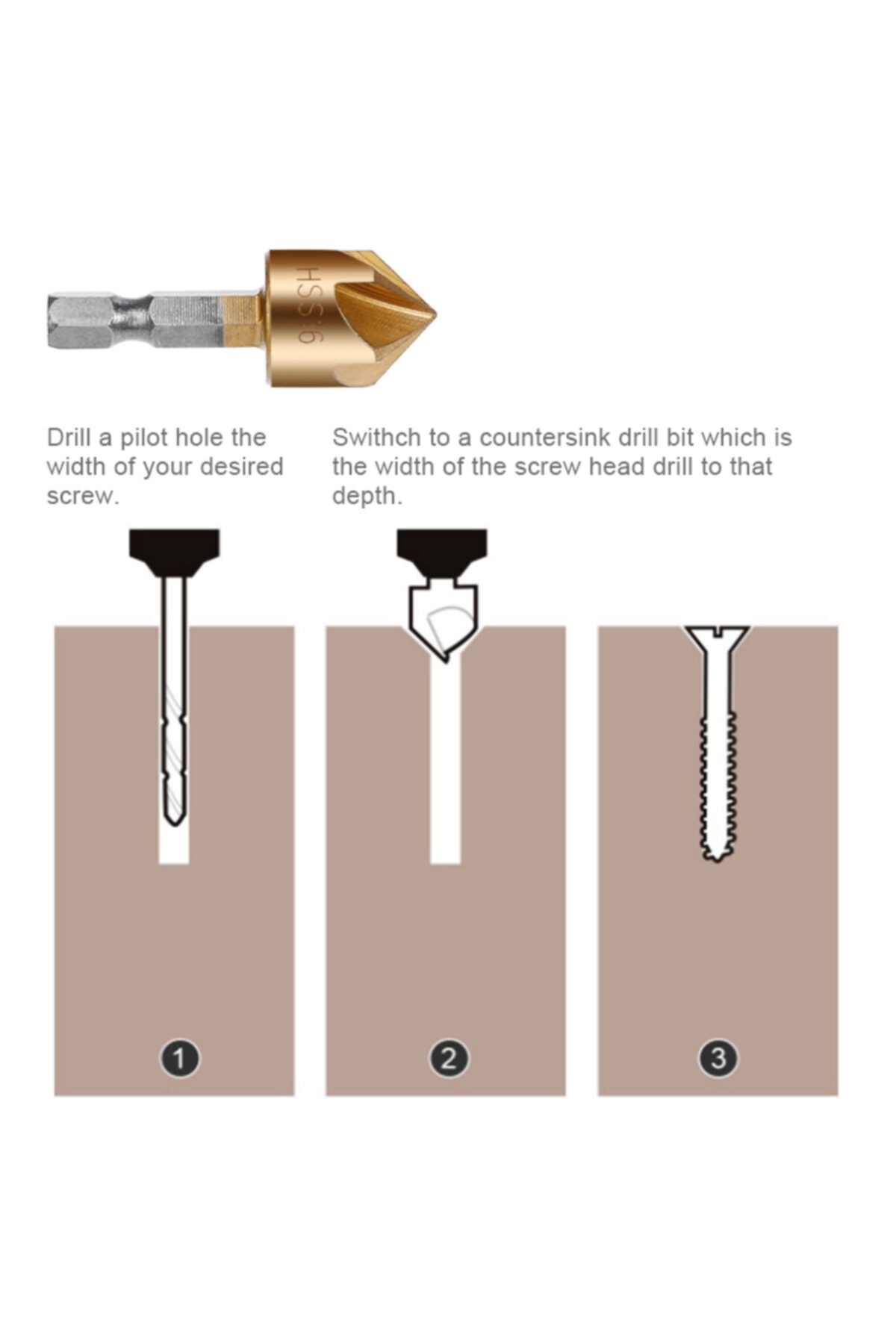 HSS 6

Drill a pilot hole the width of your desired screw.

Swithch to a countersink drill bit which is the width of the screw head drill to that depth.

1

2

3