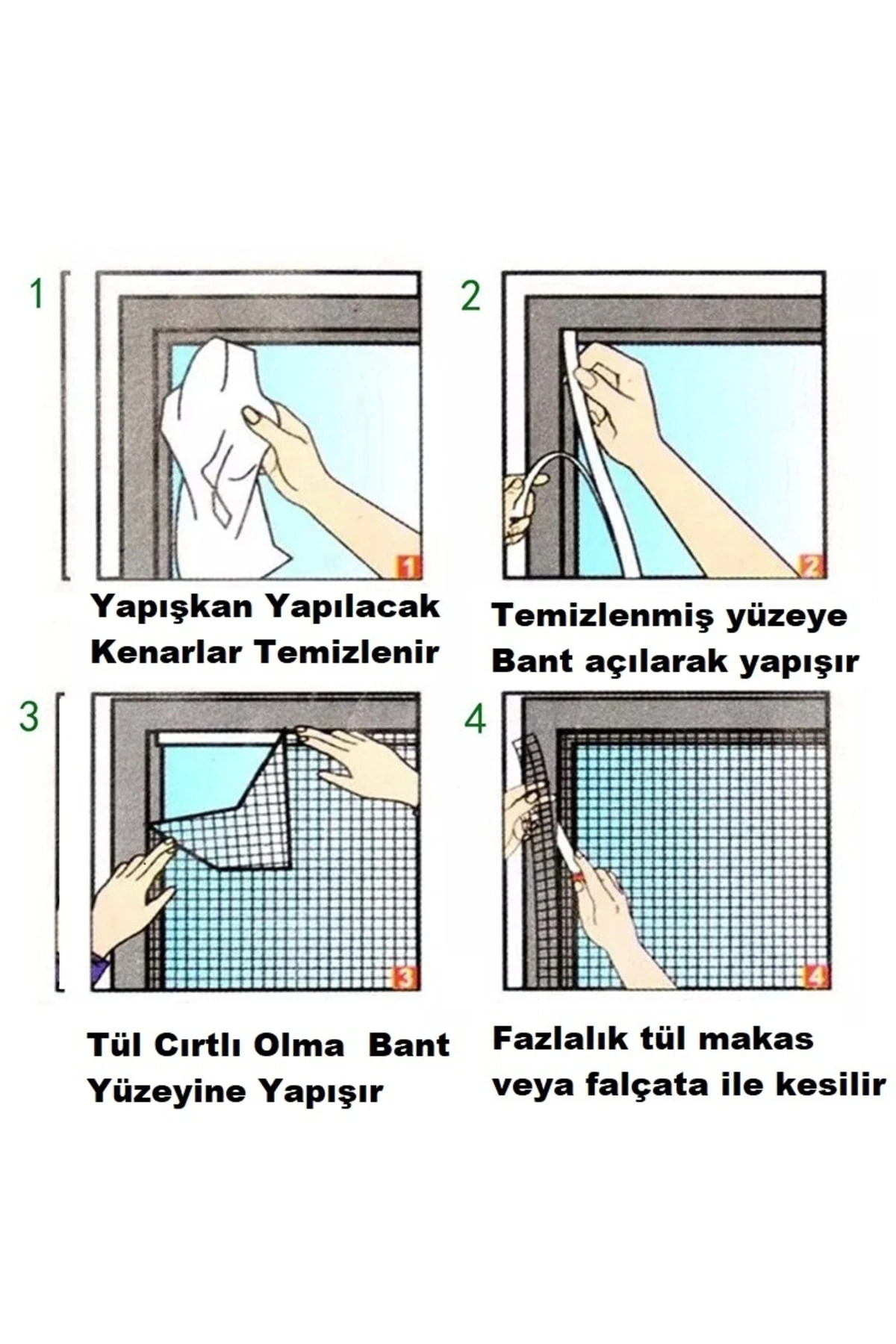 1

1

Yapışkan Yapılacak Kenarlar Temizlenir

2

2

Temizlenmiş yüzeye Bant açılarak yapışır

3

3

Tül Cırtlı Olma Bant Yüzeyine Yapışır

4

4

Fazlalık tül makas veya falçata ile kesilir