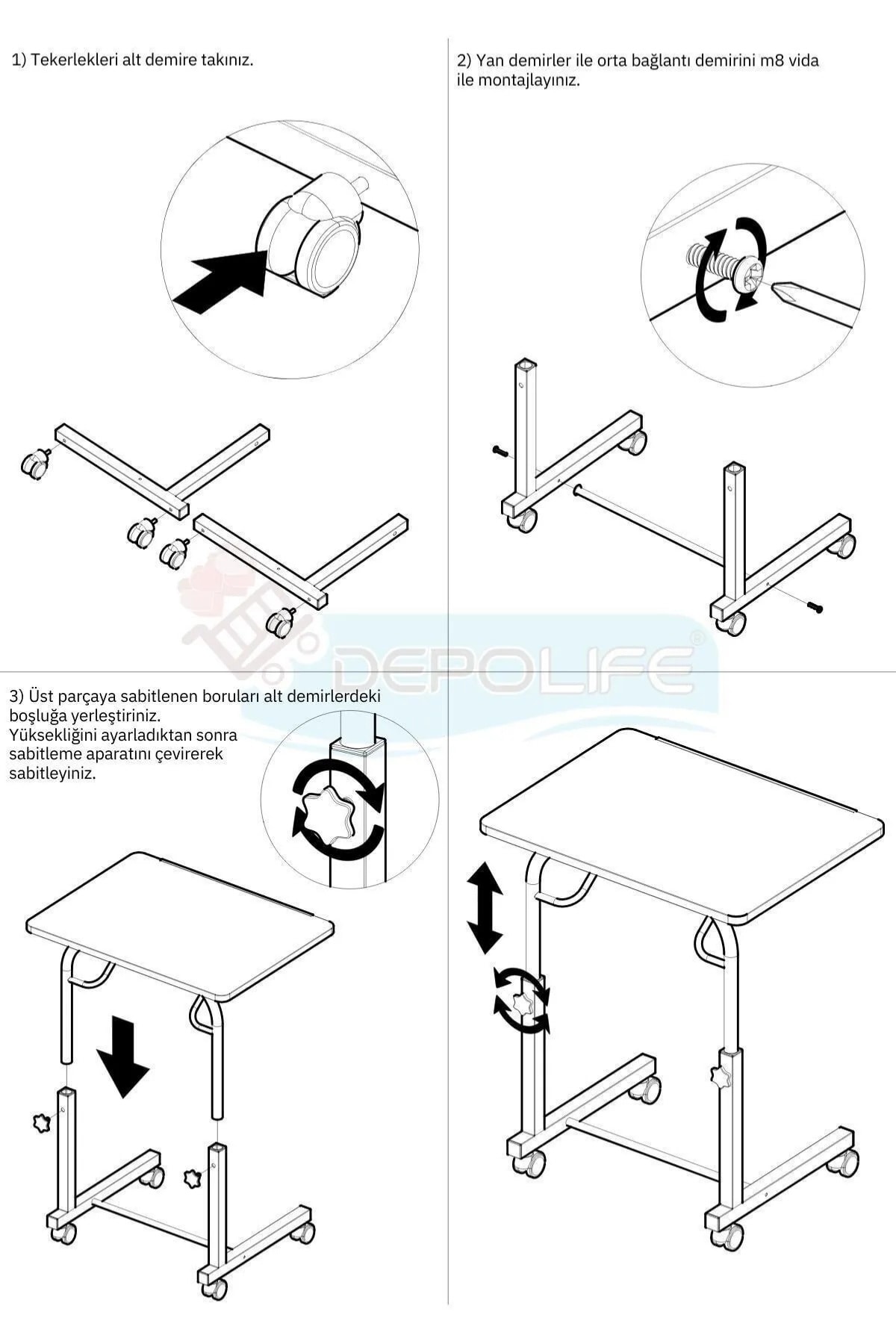 1) Tekerlekleri alt demire takınız.

2) Yan demirler ile orta bağlantı demirini m8 vida ile montajlayınız.

DEPOLIFE®

3) Üst parçaya sabitlenen boruları alt demirlerdeki boşluğa yerleştiriniz.
Yüksekliğini ayarladıktan sonra sabitleme aparatını çevirerek sabitleyiniz.