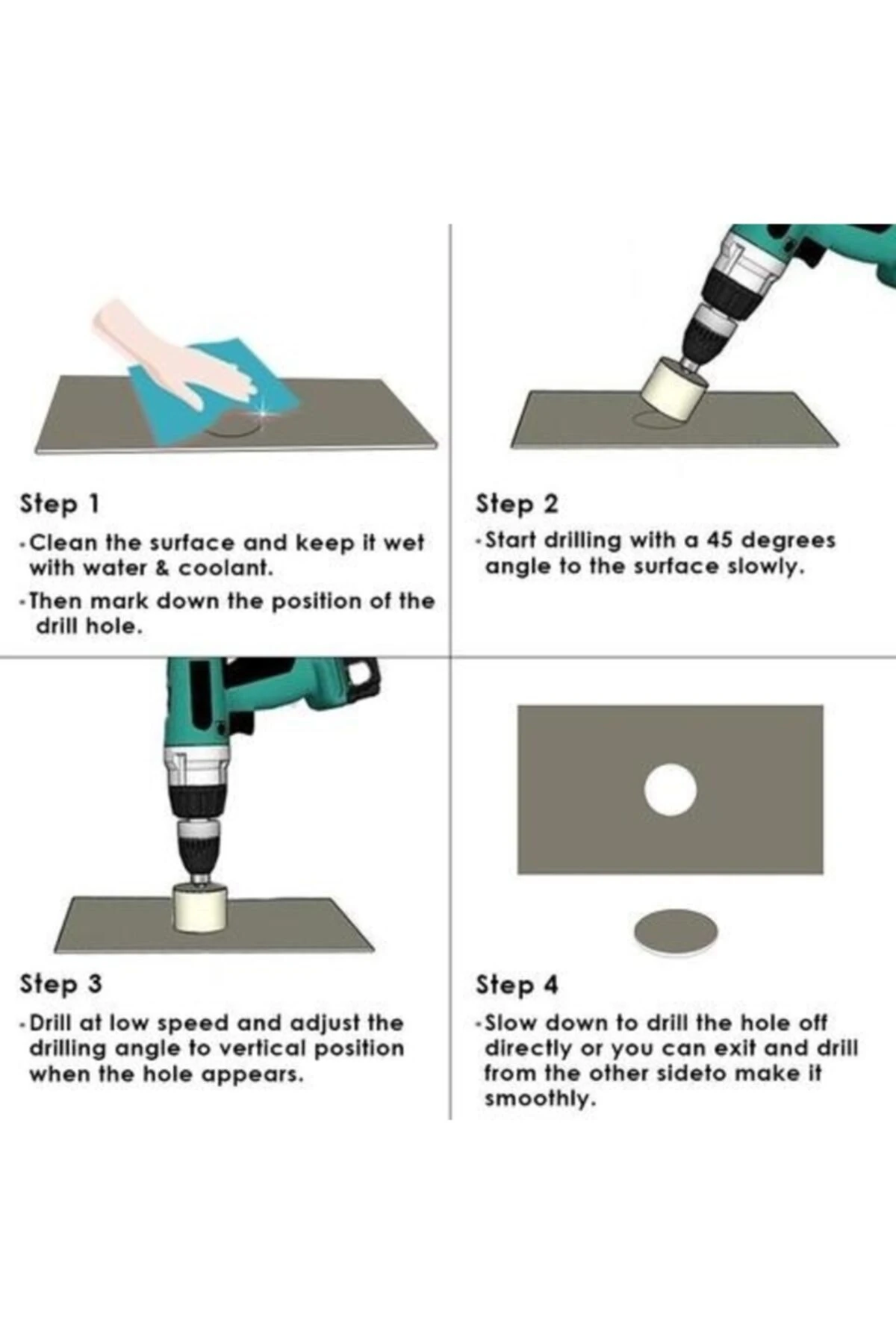 Step 1

-Clean the surface and keep it wet with water & coolant.

-Then mark down the position of the drill hole.

Step 2

-Start drilling with a 45 degrees angle to the surface slowly.

Step 3

-Drill at low speed and adjust the drilling angle to vertical position when the hole appears.

Step 4

-Slow down to drill the hole off directly or you can exit and drill from the other sideto make it smoothly.