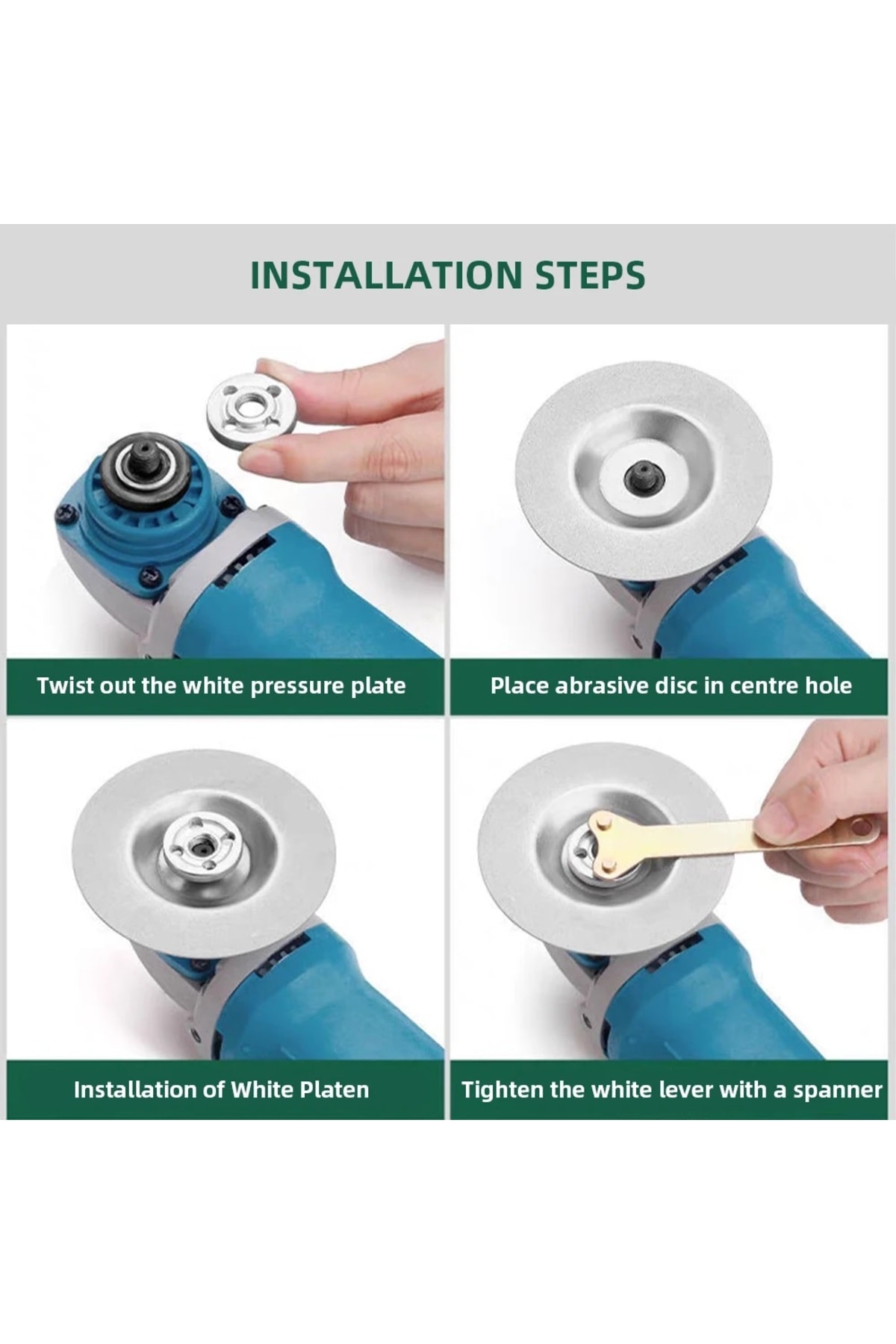 INSTALLATION STEPS

Twist out the white pressure plate

Place abrasive disc in centre hole

Installation of White Platen

Tighten the white lever with a spanner