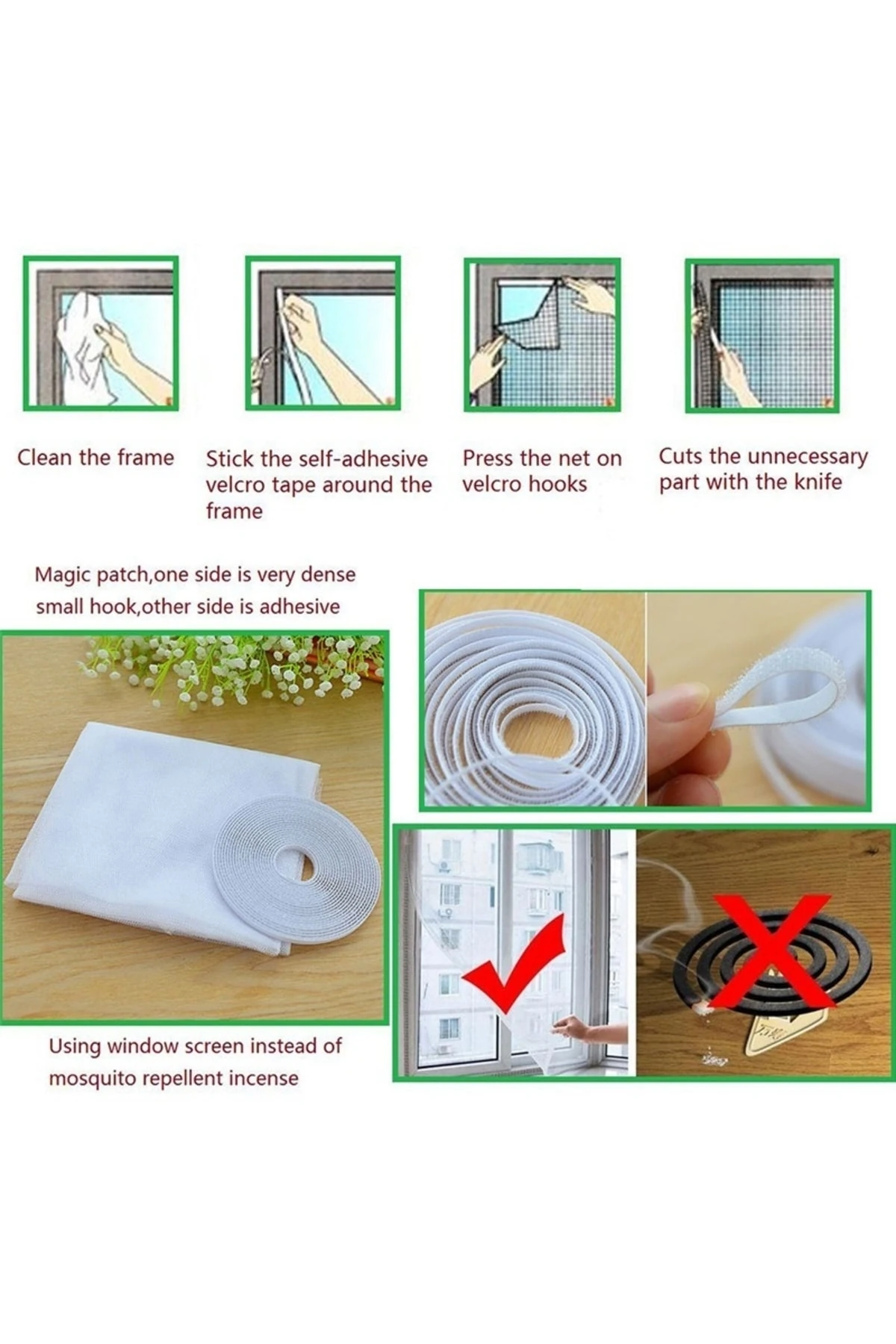 Clean the frame

Stick the self-adhesive velcro tape around the frame

Press the net on velcro hooks

Cuts the unnecessary part with the knife

Magic patch,one side is very dense small hook,other side is adhesive

Using window screen instead of mosquito repellent incense