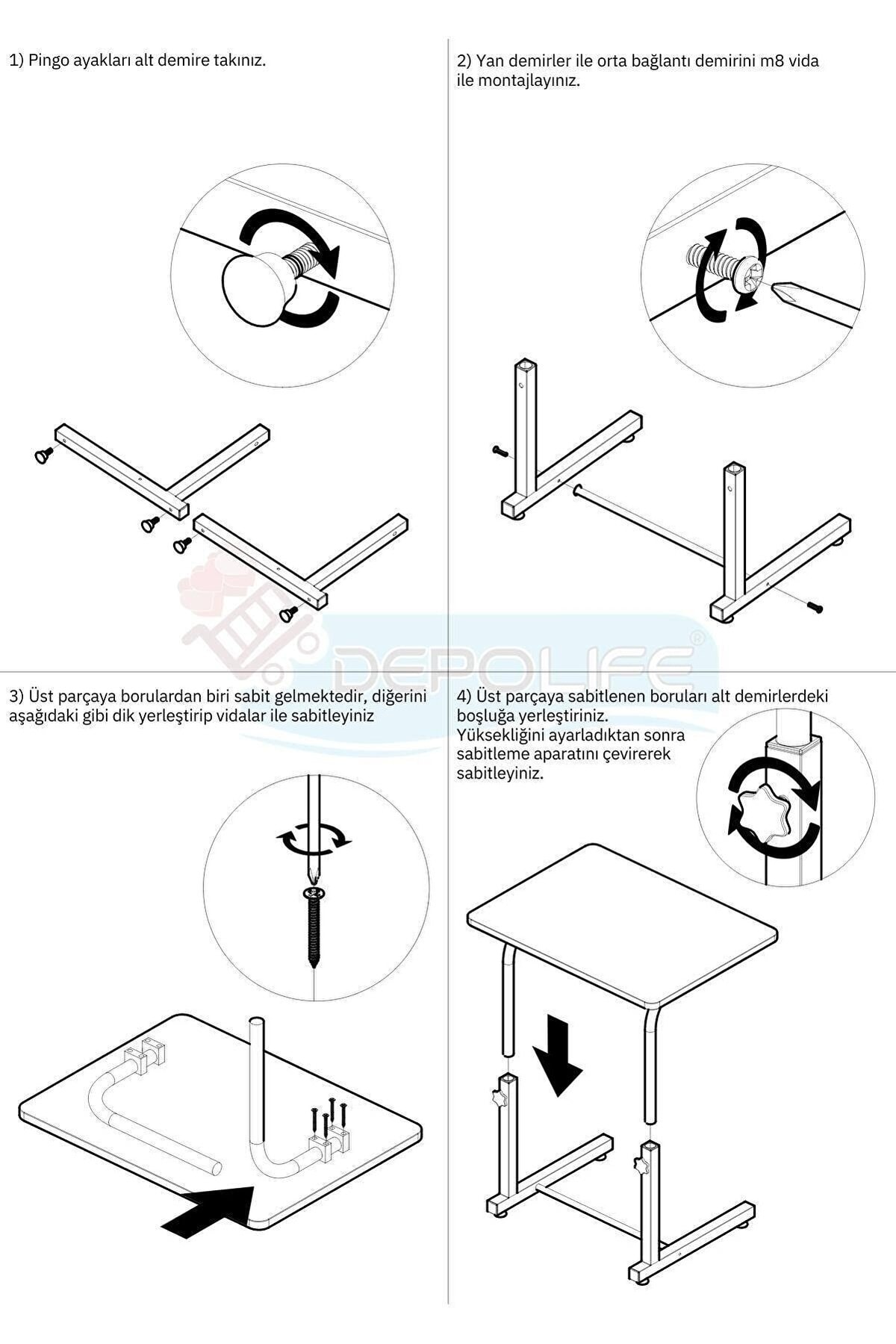 1) Pingo ayakları alt demire takınız.

2) Yan demirler ile orta bağlantı demirini m8 vida ile montajlayınız.

DEPOLIFE®

3) Üst parçaya borulardan biri sabit gelmektedir, diğerini aşağıdaki gibi dik yerleştirip vidalar ile sabitleyiniz

4) Üst parçaya sabitlenen boruları alt demirlerdeki boşluğa yerleştiriniz.
Yüksekliğini ayarladıktan sonra sabitleme aparatını çevirerek sabitleyiniz.