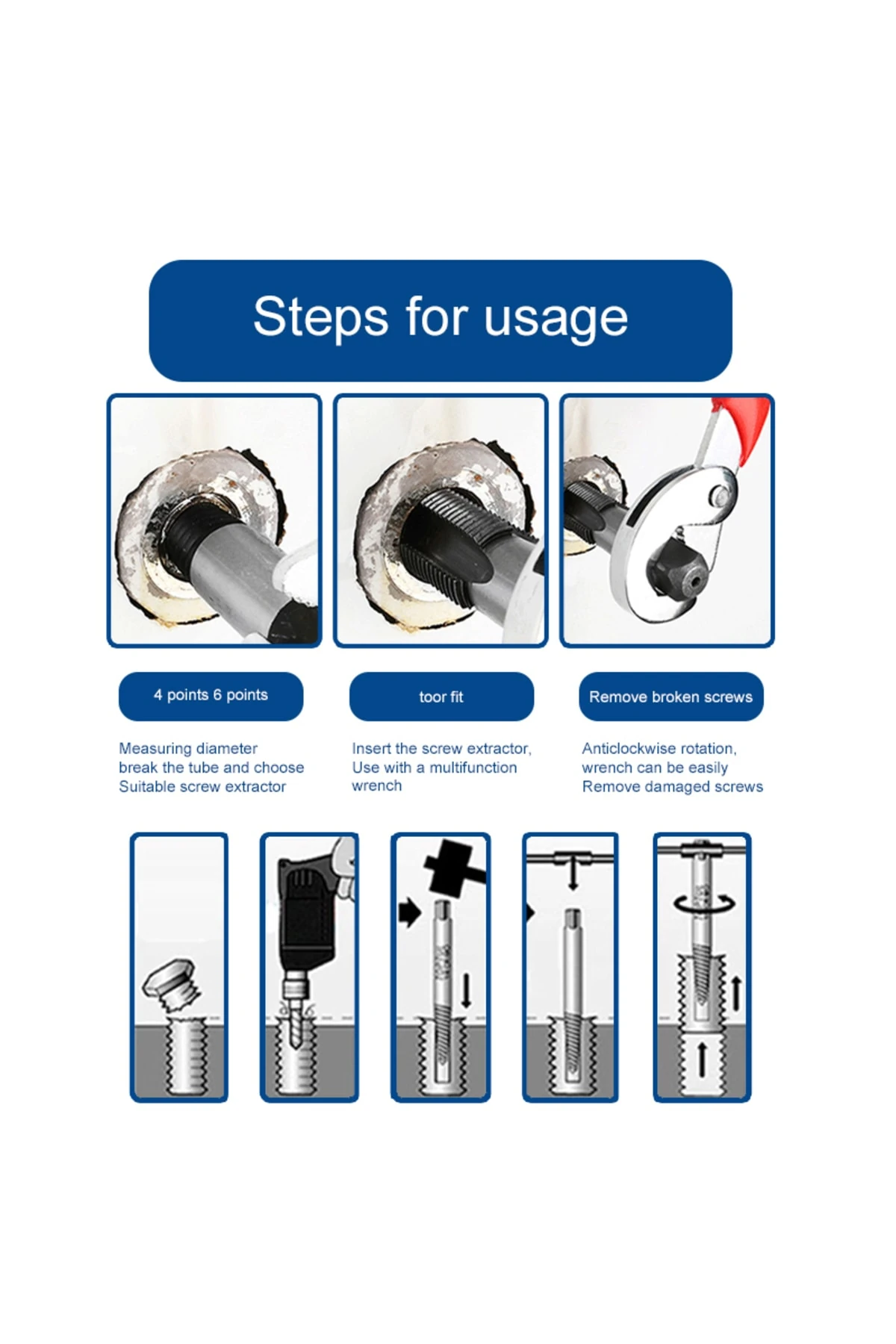 Steps for usage

4 points 6 points

Measuring diameter break the tube and choose Suitable screw extractor

toor fit

Insert the screw extractor, Use with a multifunction wrench

Remove broken screws

Anticlockwise rotation, wrench can be easily Remove damaged screws