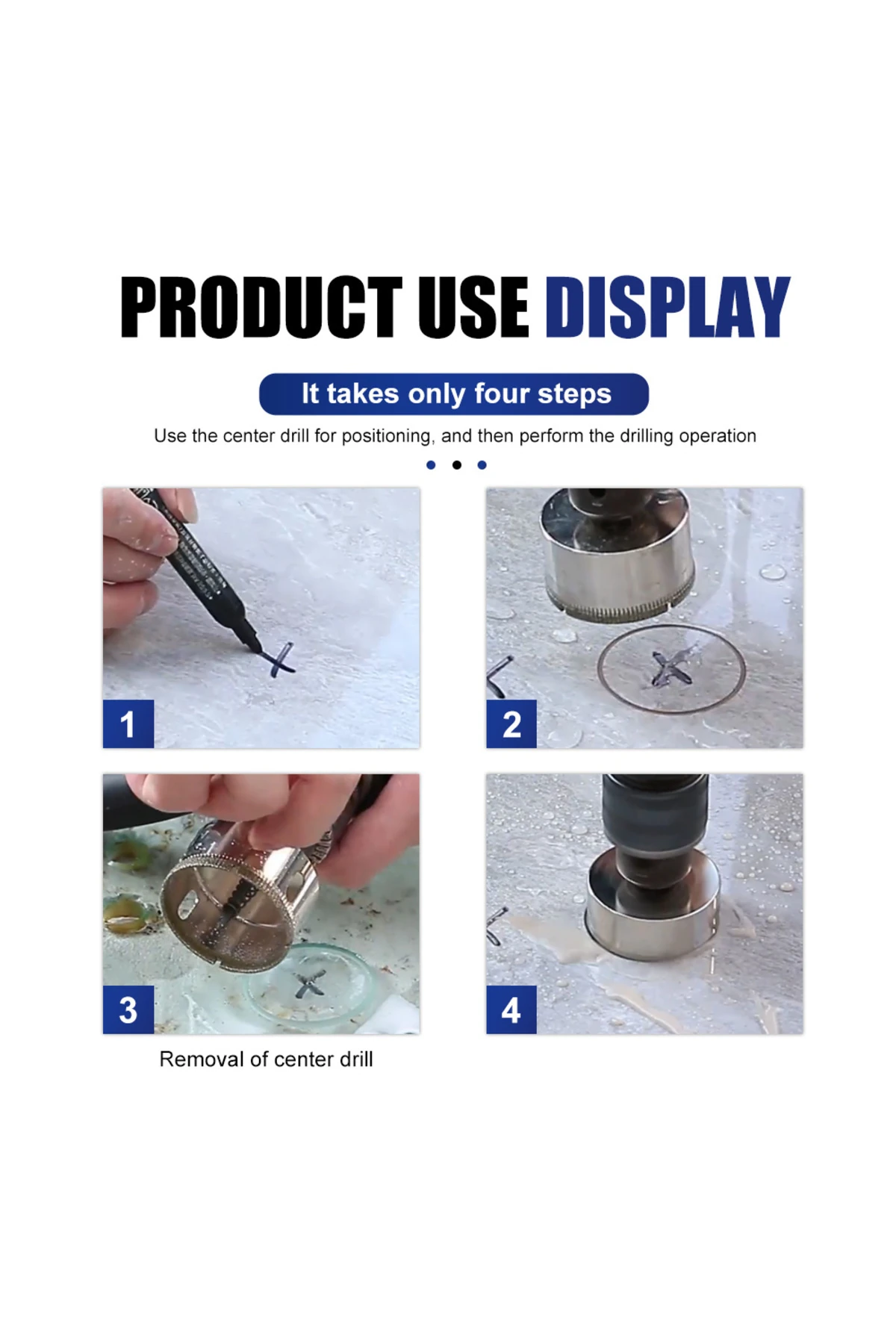 PRODUCT USE DISPLAY

It takes only four steps

Use the center drill for positioning, and then perform the drilling operation

1

2

3

4

Removal of center drill