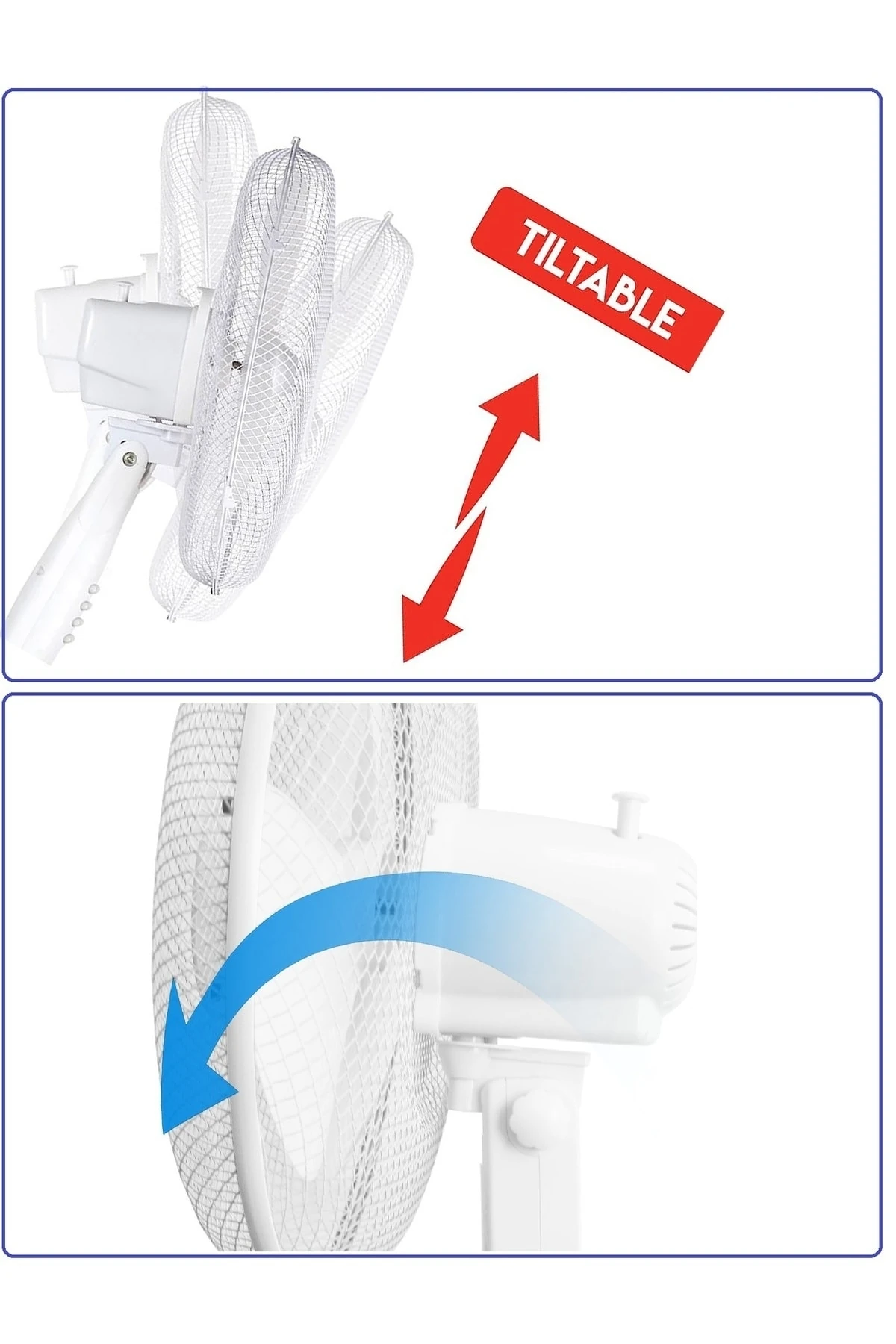 TILTABLE