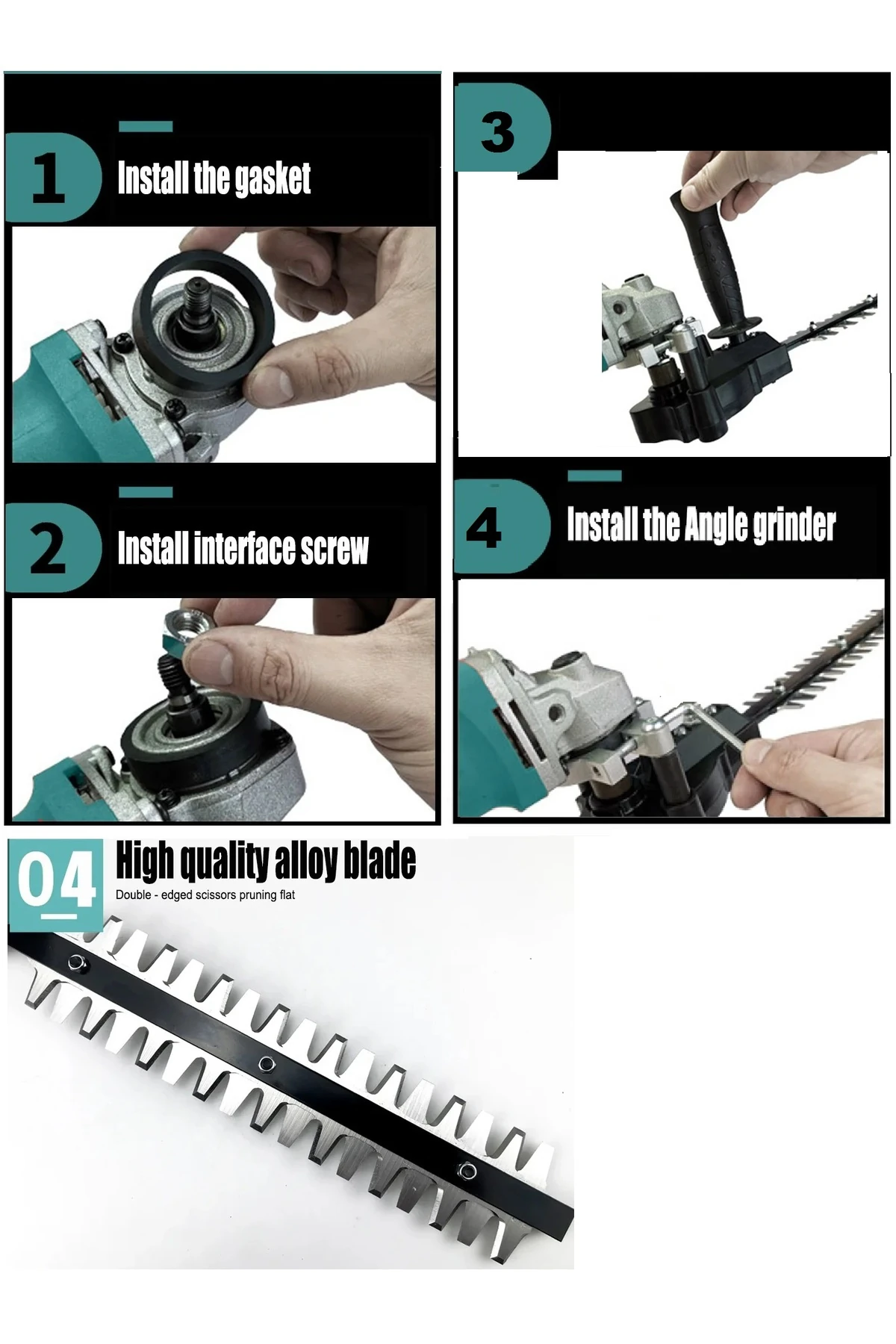 1 Install the gasket

2 Install interface screw

3

4 Install the Angle grinder

04 High quality alloy blade

Double - edged scissors pruning flat