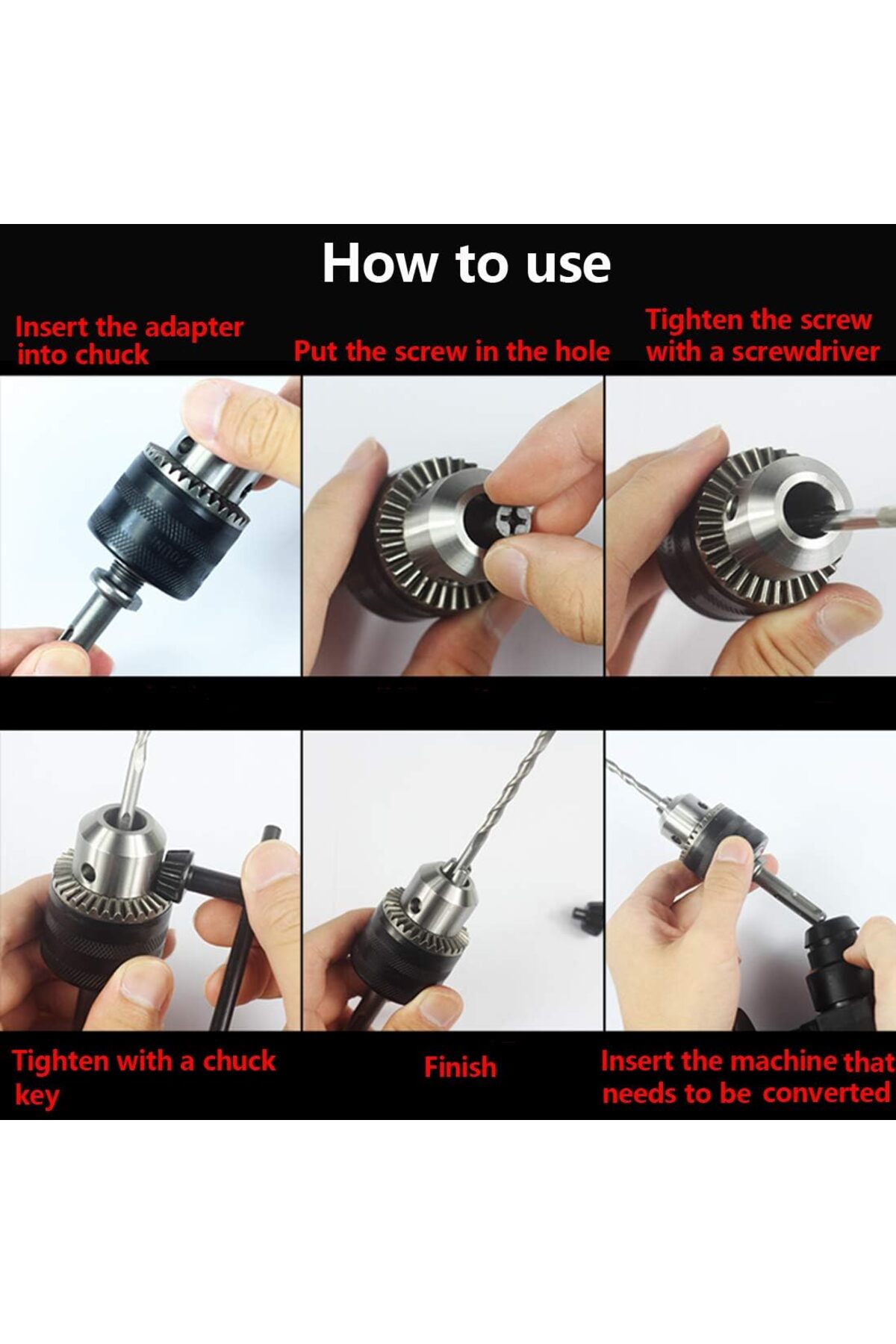 How to use

Insert the adapter into chuck

Put the screw in the hole

Tighten the screw with a screwdriver

Tighten with a chuck key

Finish

Insert the machine that needs to be converted