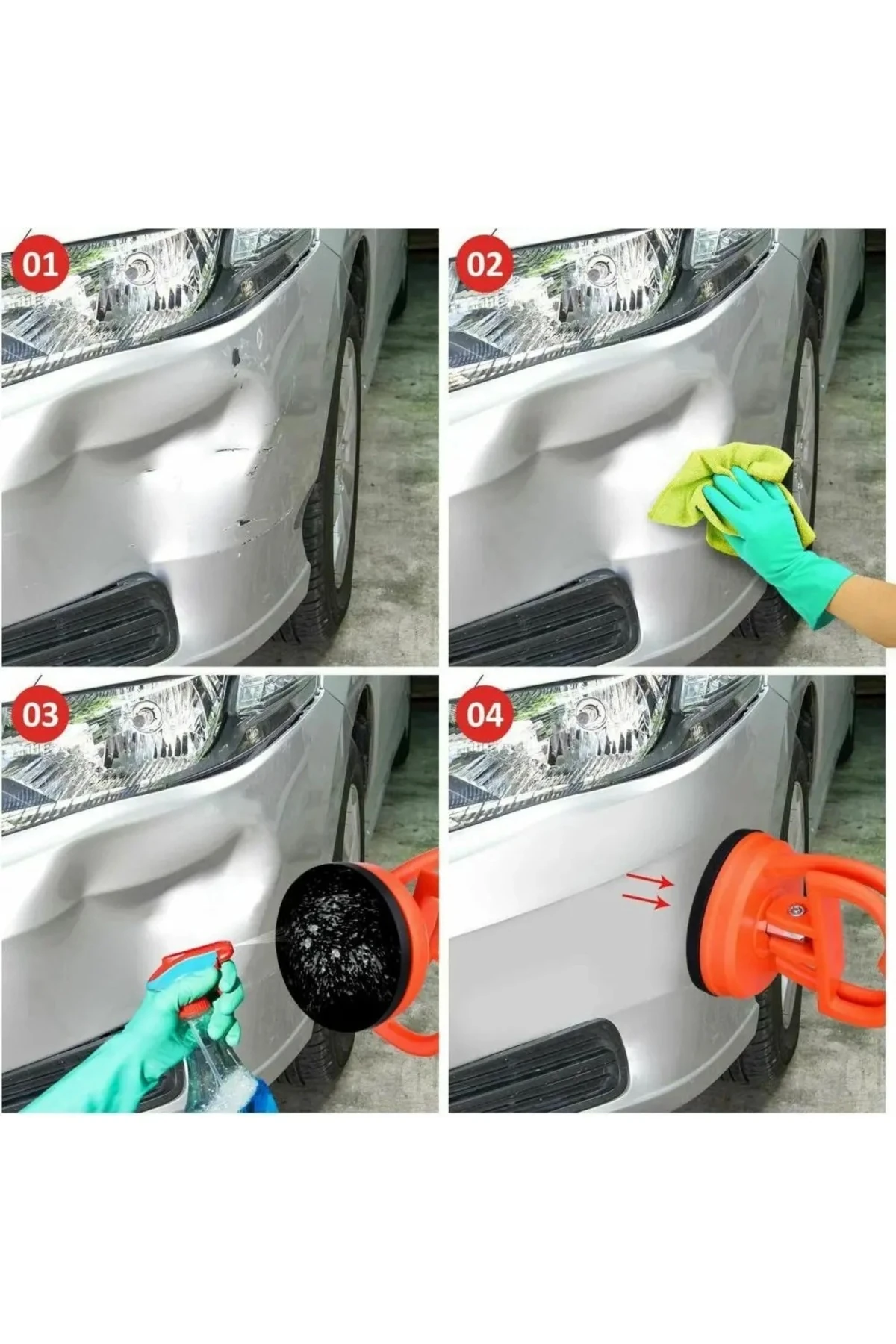 01

02

03

04