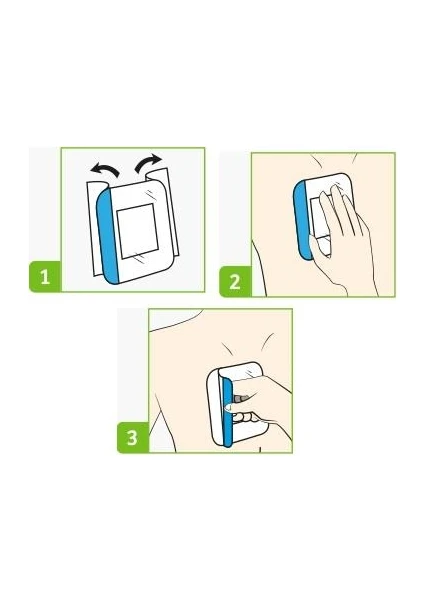 1

2

3