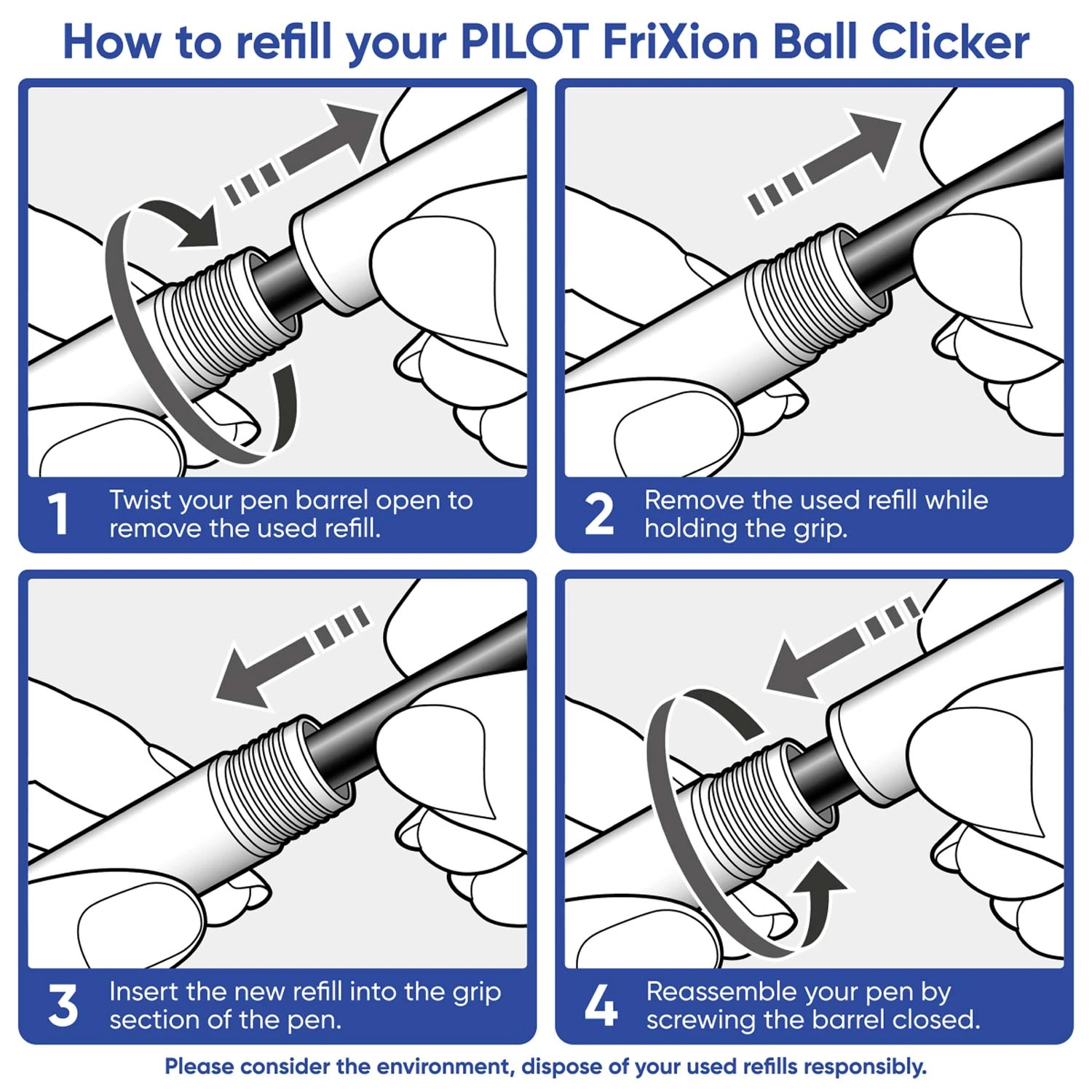 How to refill your PILOT FriXion Ball Clicker

1 Twist your pen barrel open to remove the used refill.

2 Remove the used refill while holding the grip.

3 Insert the new refill into the grip section of the pen.

4 Reassemble your pen by screwing the barrel closed.

Please consider the environment, dispose of your used refills responsibly.