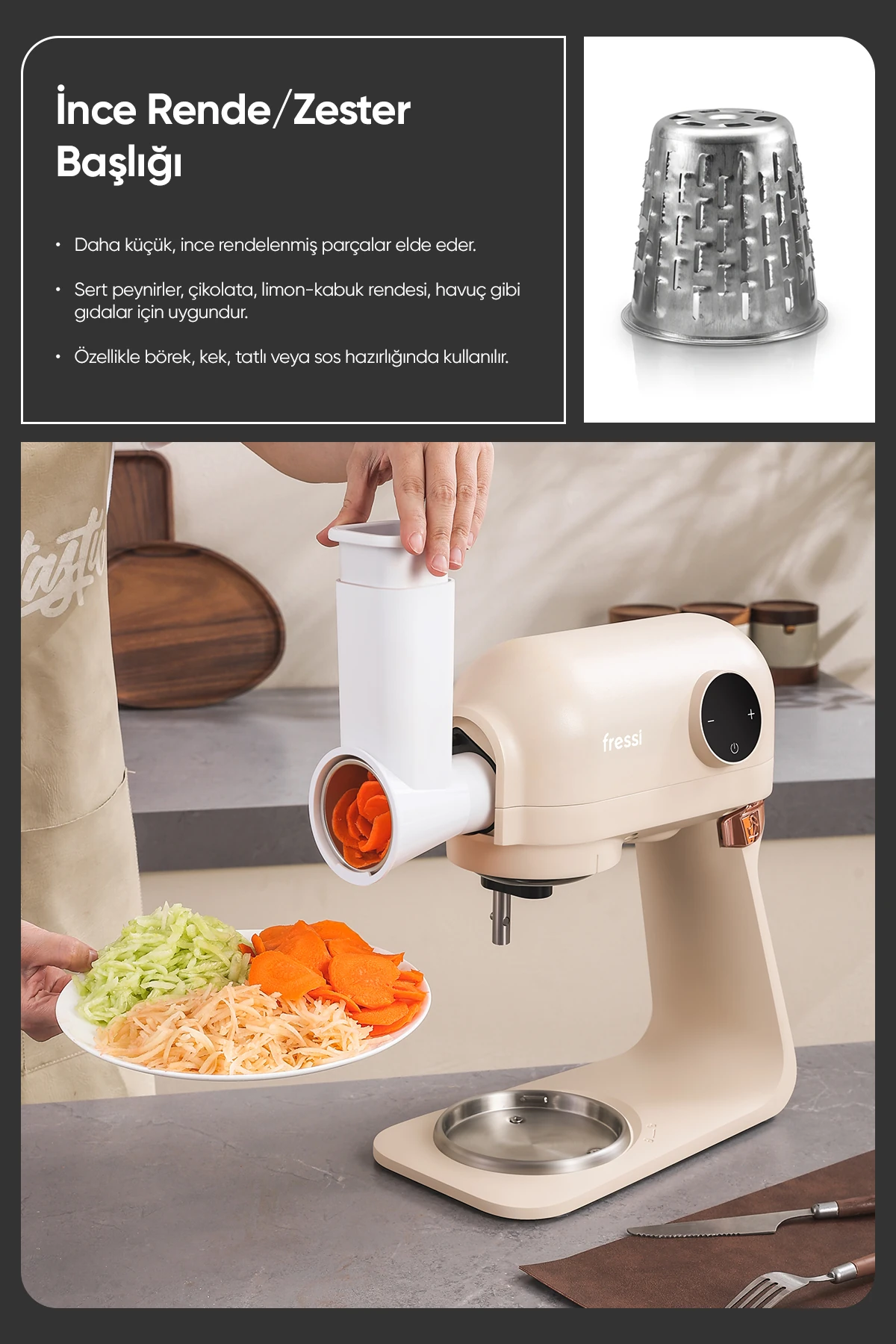 İnce Rende/Zester Başlığı

• Daha küçük, ince rendelenmiş parçalar elde eder.

• Sert peynirler, çikolata, limon-kabuk rendesi, havuç gibi gıdalar için uygundur.

• Özellikle börek, kek, tatlı veya sos hazırlığında kullanılır.

fressi