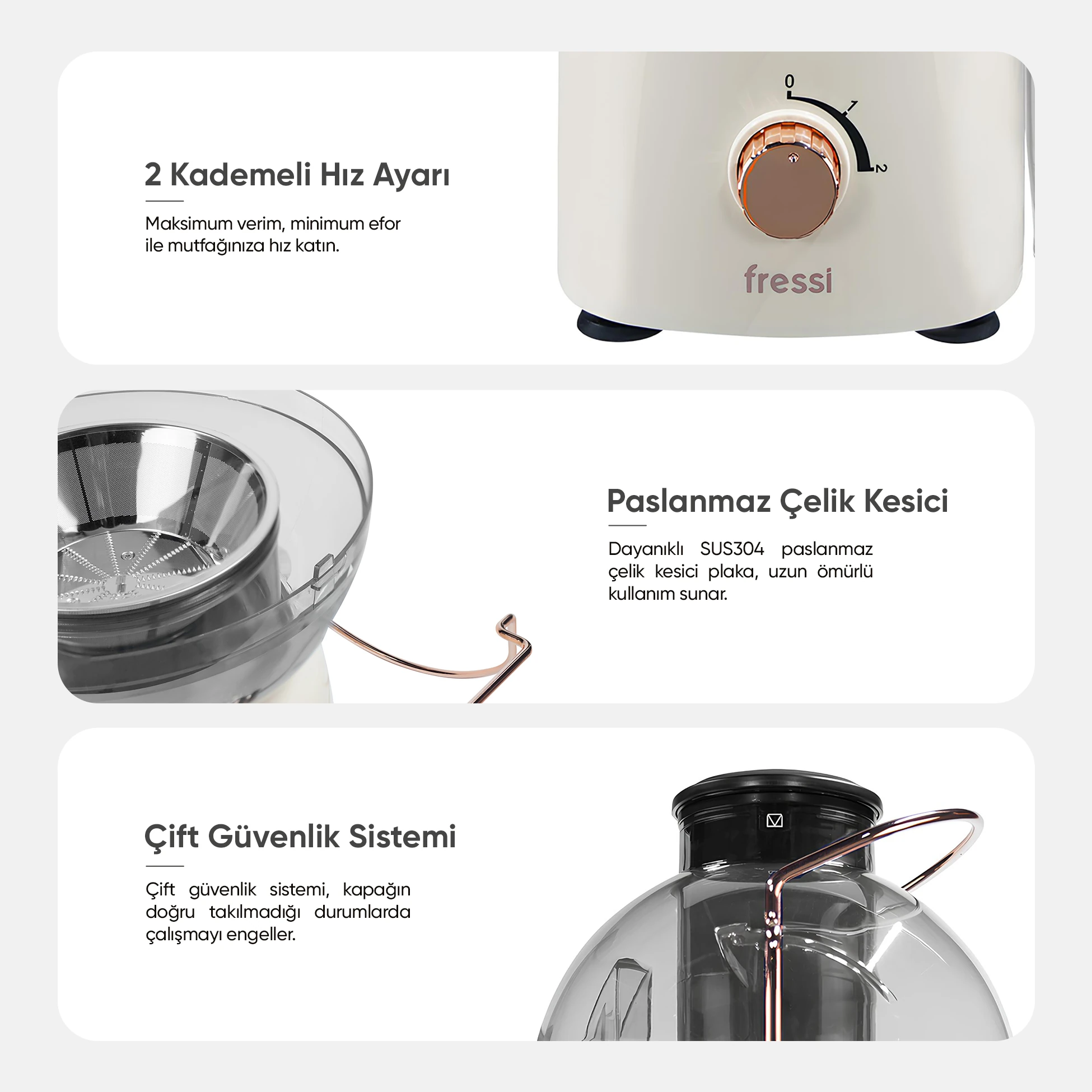 2 Kademeli Hız Ayarı

Maksimum verim, minimum efor ile mutfağınıza hız katın.

0
1
2

fressi

Paslanmaz Çelik Kesici

Dayanıklı SUS304 paslanmaz çelik kesici plaka, uzun ömürlü kullanım sunar.

Çift Güvenlik Sistemi

Çift güvenlik sistemi, kapağın doğru takılmadığı durumlarda çalışmayı engeller.