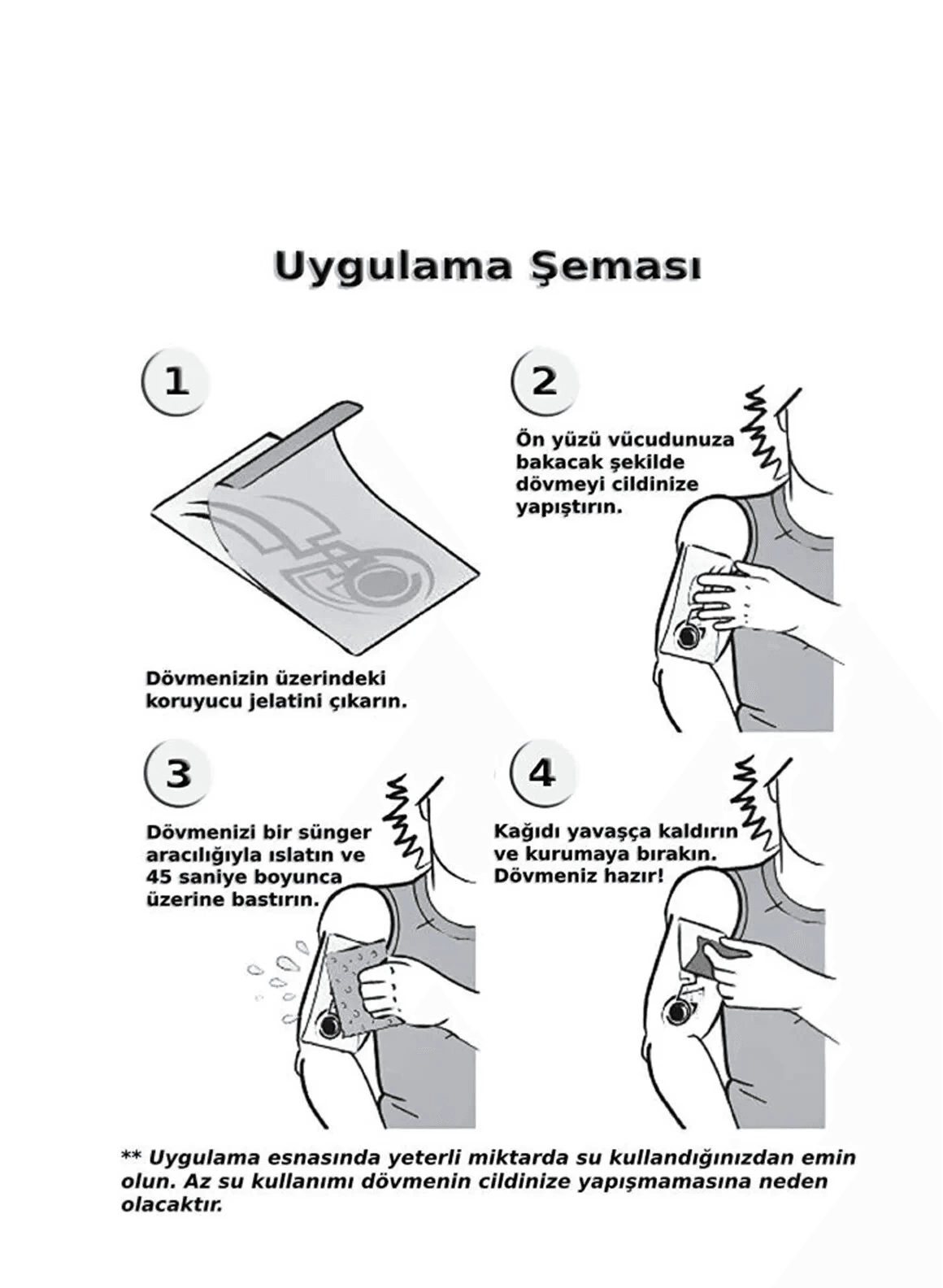 Uygulama Şeması

1

Dövmenizin üzerindeki koruyucu jelatini çıkarın.

2

Ön yüzü vücudunuza bakacak şekilde dövmeyi cildinize yapıştırın.

3

Dövmenizi bir sünger aracılığıyla ıslatın ve 45 saniye boyunca üzerine bastırın.

4

Kağıdı yavaşça kaldırın ve kurumaya bırakın. Dövmeniz hazır!

** Uygulama esnasında yeterli miktarda su kullandığınızdan emin olun. Az su kullanımı dövmenin cildinize yapışmamasına neden olacaktır.