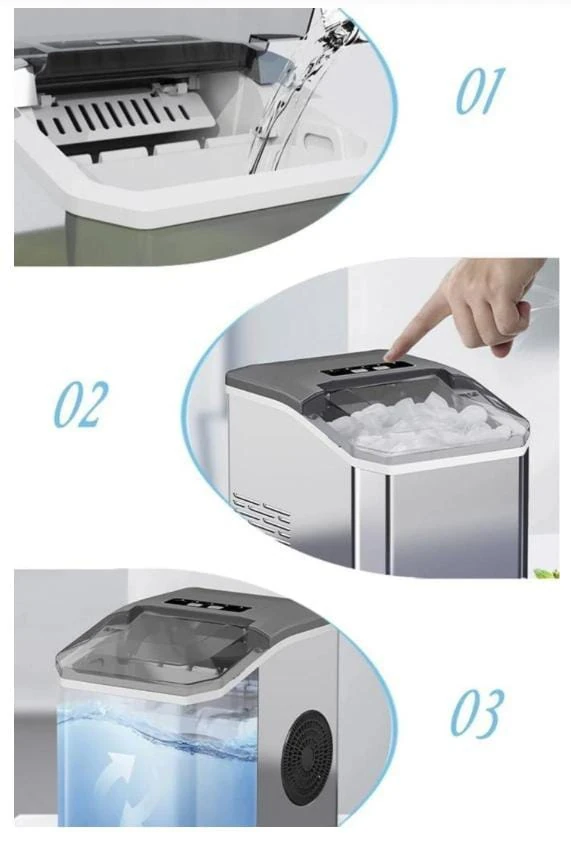 01

02

03