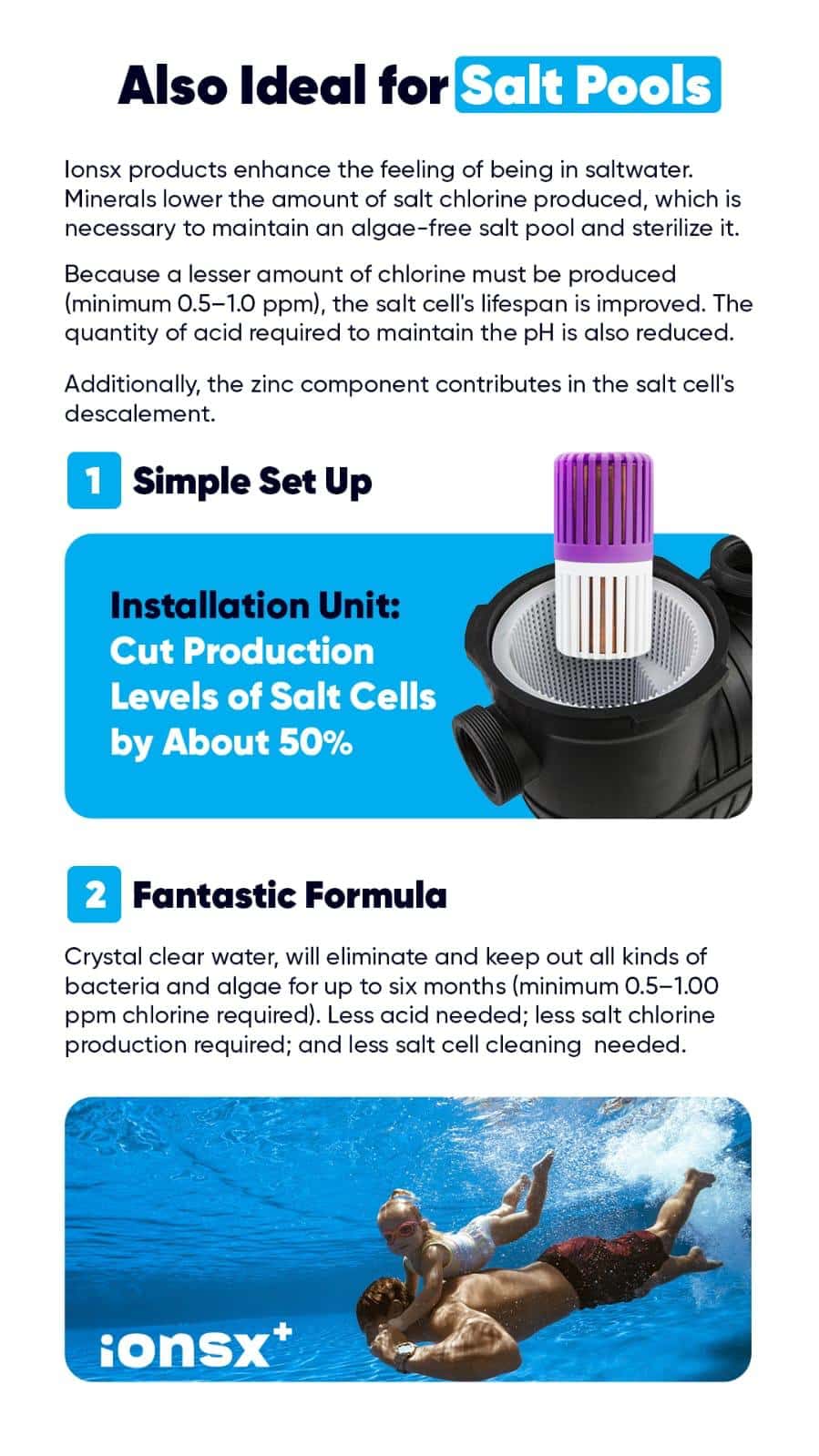 Also Ideal for Salt Pools

Ionsx products enhance the feeling of being in saltwater. Minerals lower the amount of salt chlorine produced, which is necessary to maintain an algae-free salt pool and sterilize it.

Because a lesser amount of chlorine must be produced (minimum 0.5–1.0 ppm), the salt cell's lifespan is improved. The quantity of acid required to maintain the pH is also reduced.

Additionally, the zinc component contributes in the salt cell's descalement.

1 Simple Set Up

Installation Unit: Cut Production Levels of Salt Cells by About 50%

2 Fantastic Formula

Crystal clear water, will eliminate and keep out all kinds of bacteria and algae for up to six months (minimum 0.5–1.00 ppm chlorine required). Less acid needed; less salt chlorine production required; and less salt cell cleaning needed.

ionsx+