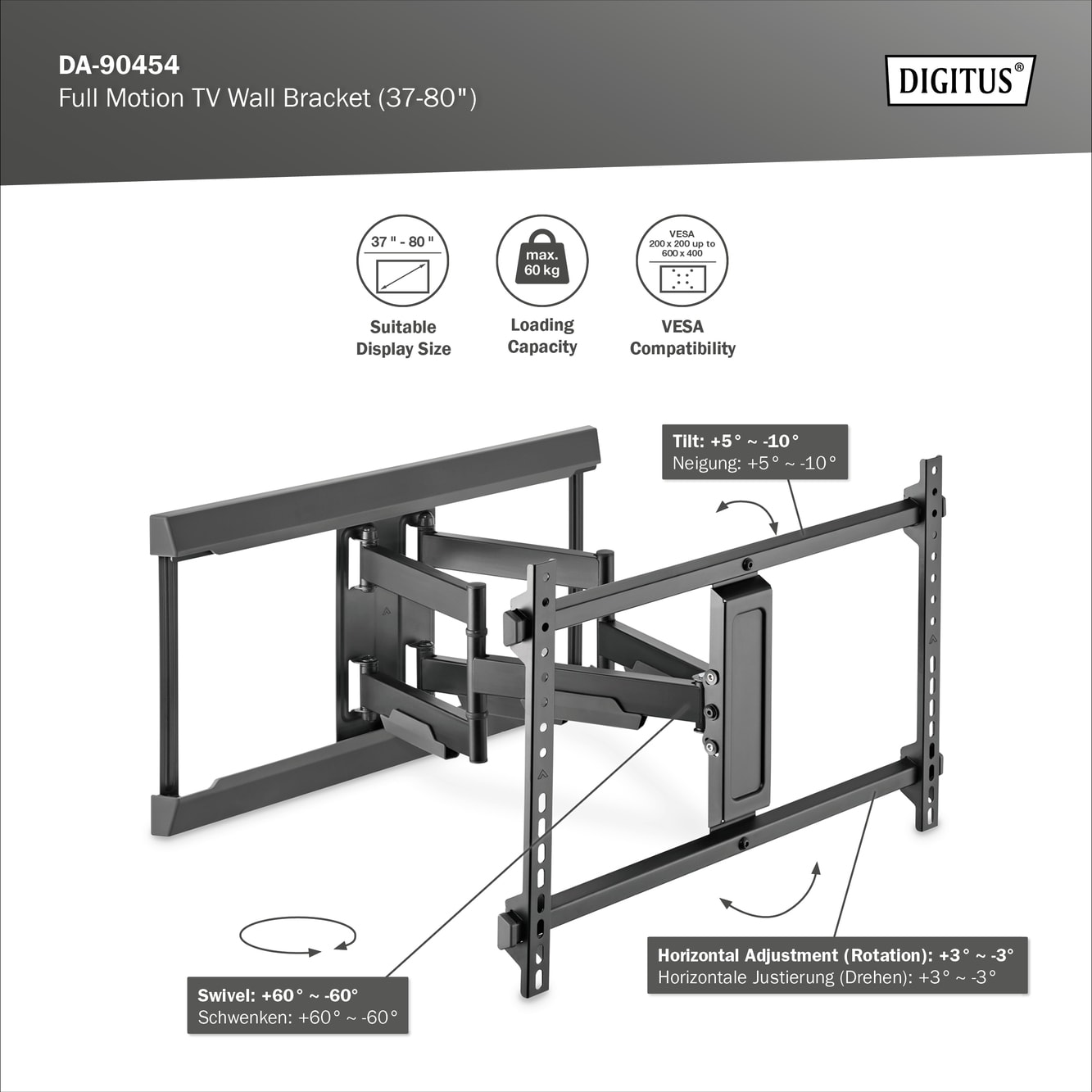 DA-90454
Full Motion TV Wall Bracket (37-80")

DIGITUS®

37 " - 80 "
Suitable Display Size

max. 60 kg
Loading Capacity

VESA 200 x 200 up to 600 x 400
VESA Compatibility

Tilt: +5° ~ -10°
Neigung: +5° ~ -10°

Swivel: +60° ~ -60°
Schwenken: +60° ~ -60°

Horizontal Adjustment (Rotation): +3° ~ -3°
Horizontale Justierung (Drehen): +3° ~ -3°