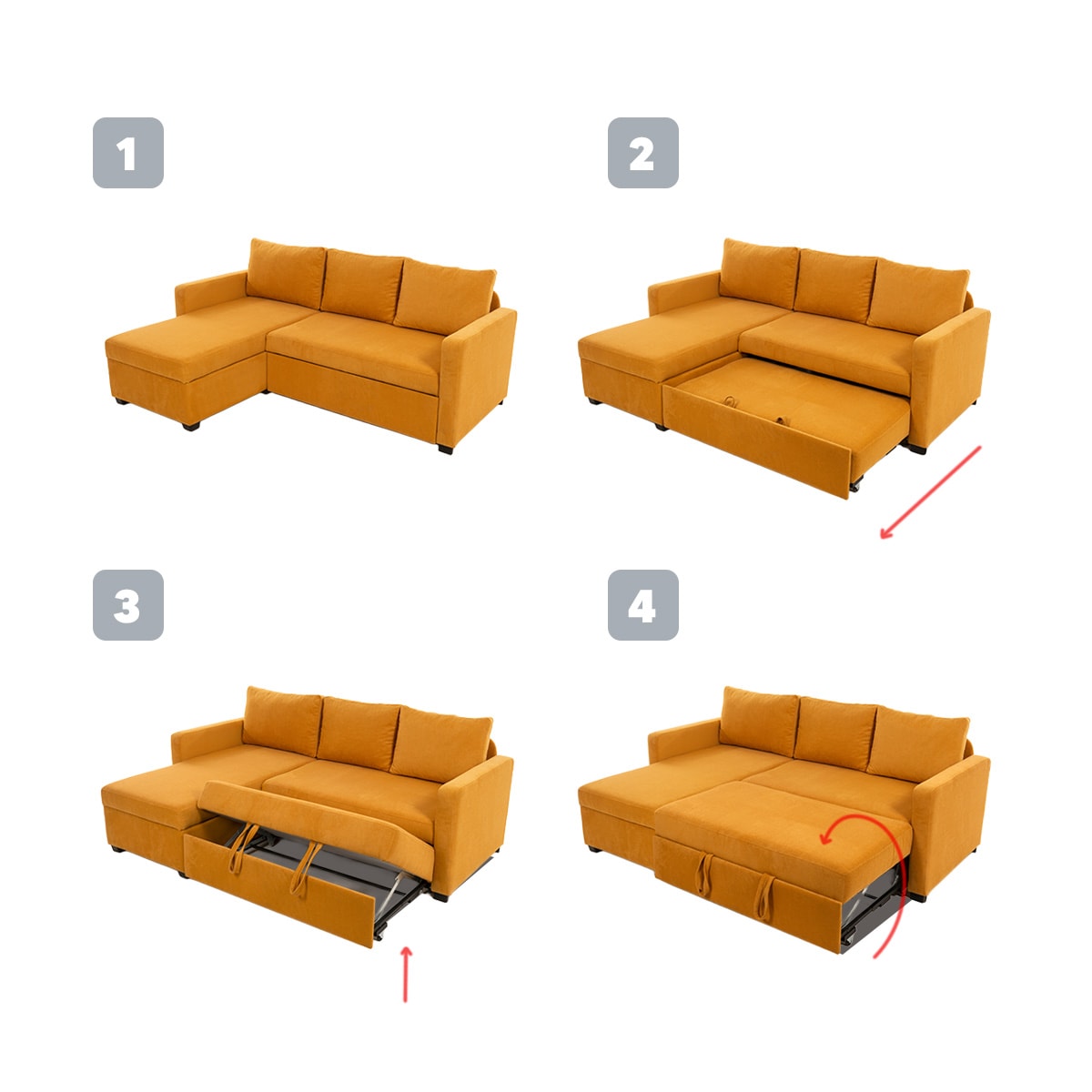 1

2

3

4