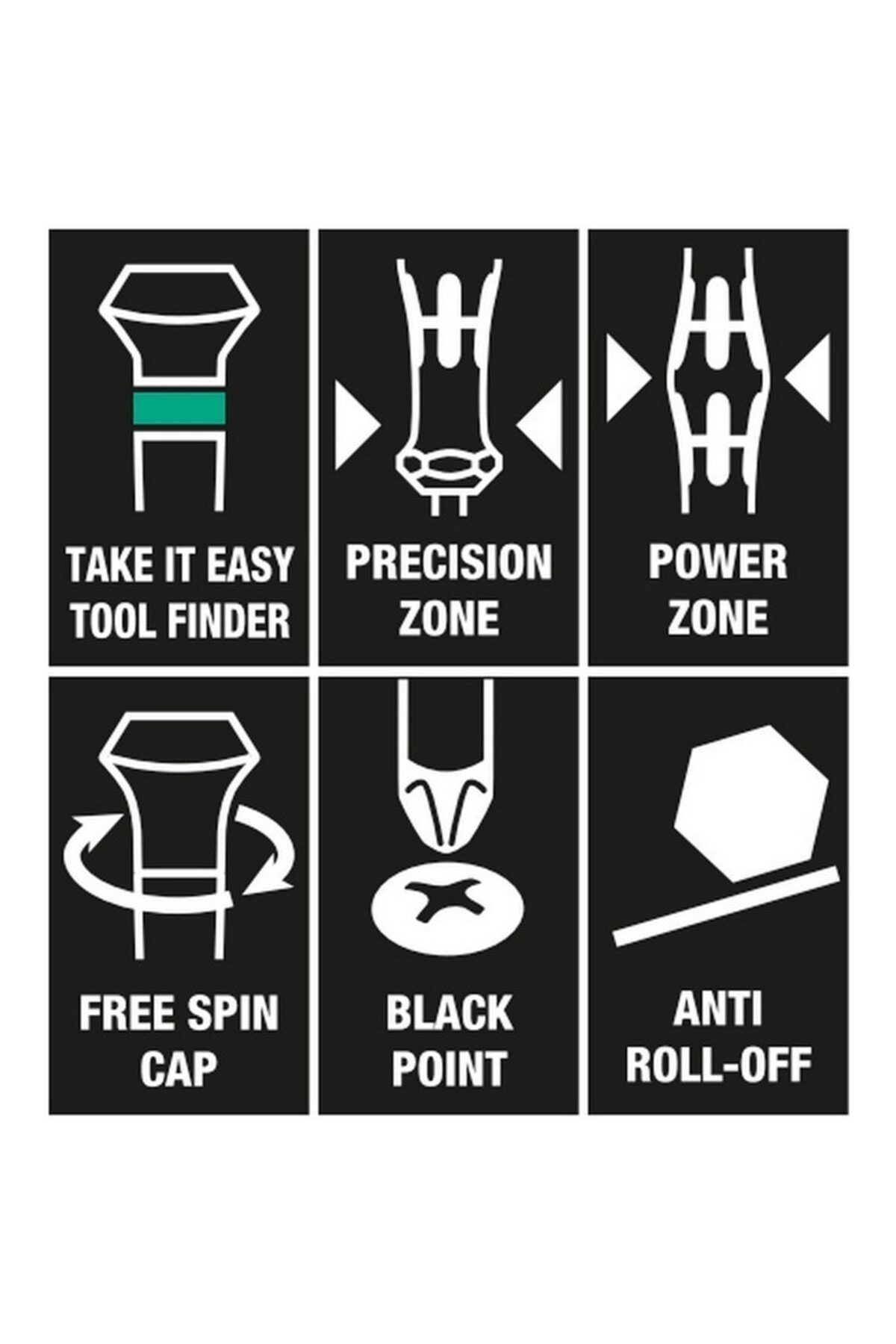 TAKE IT EASY TOOL FINDER

PRECISION ZONE

POWER ZONE

FREE SPIN CAP

BLACK POINT

ANTI ROLL-OFF