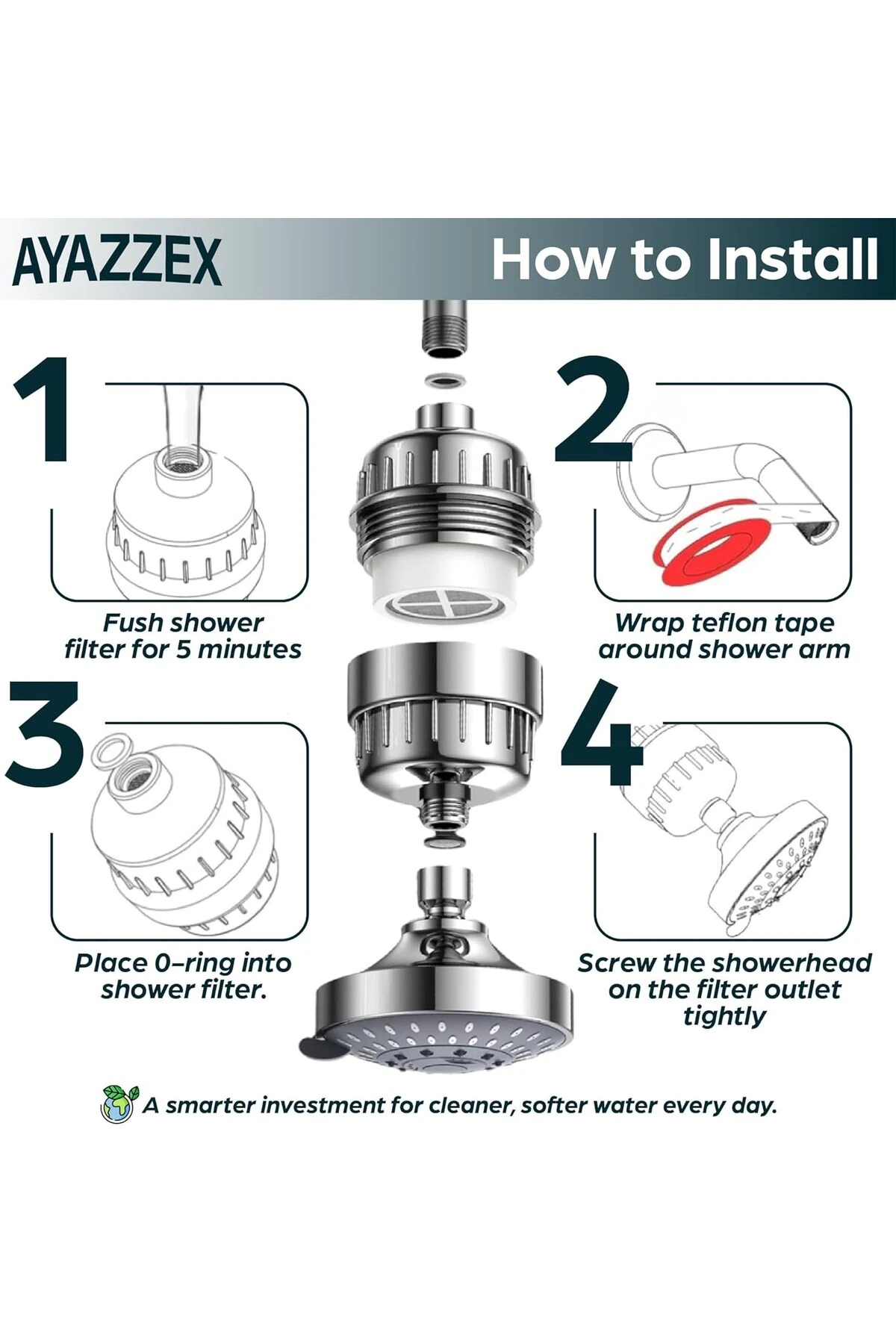 AYAZZEX

How to Install

1

Fush shower filter for 5 minutes

2

Wrap teflon tape around shower arm

3

Place 0-ring into shower filter.

4

Screw the showerhead on the filter outlet tightly

A smarter investment for cleaner, softer water every day.