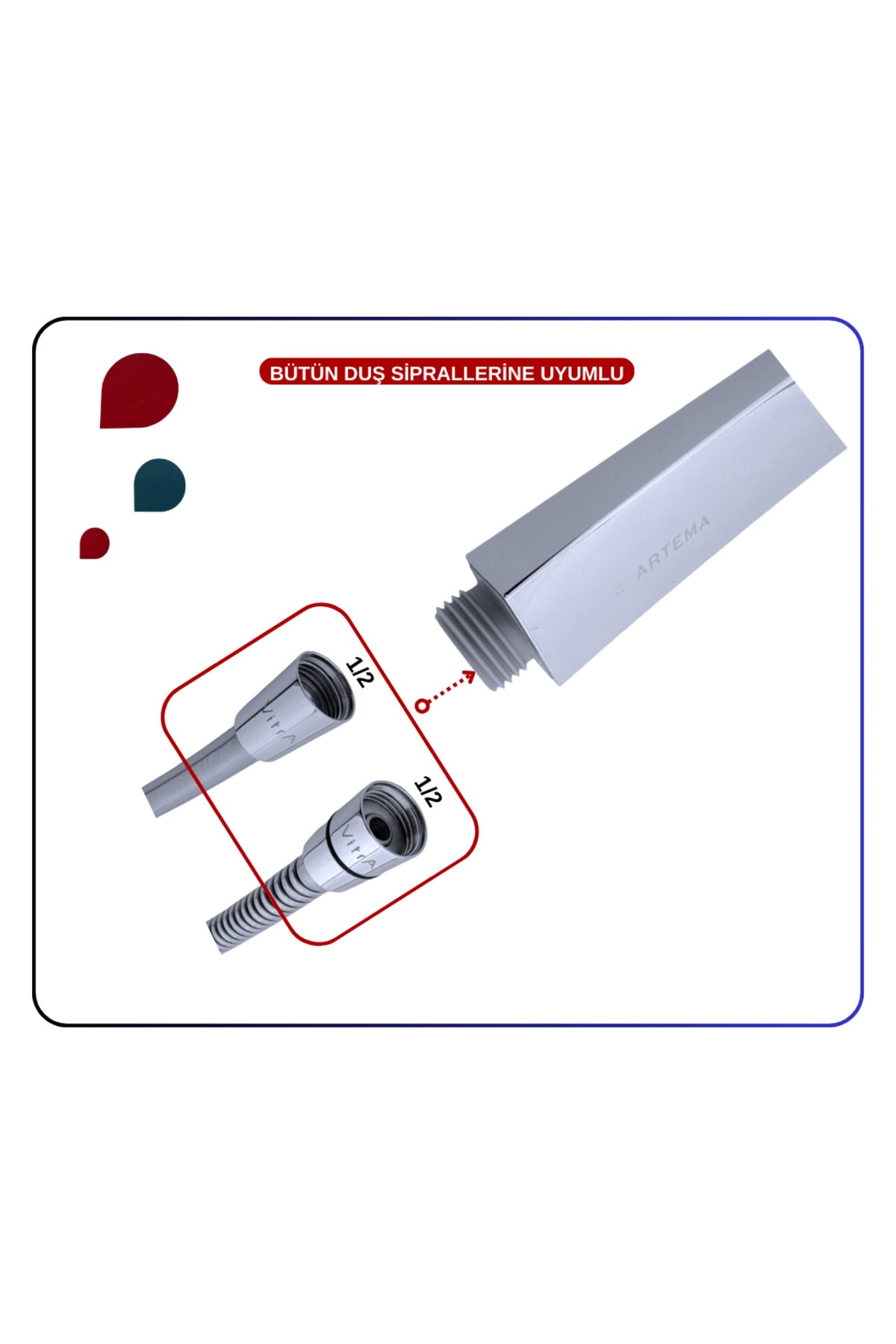 BÜTÜN DUŞ SİPRALLERİNE UYUMLU

ARTEMA

1/2

VitrA

1/2

VitrA