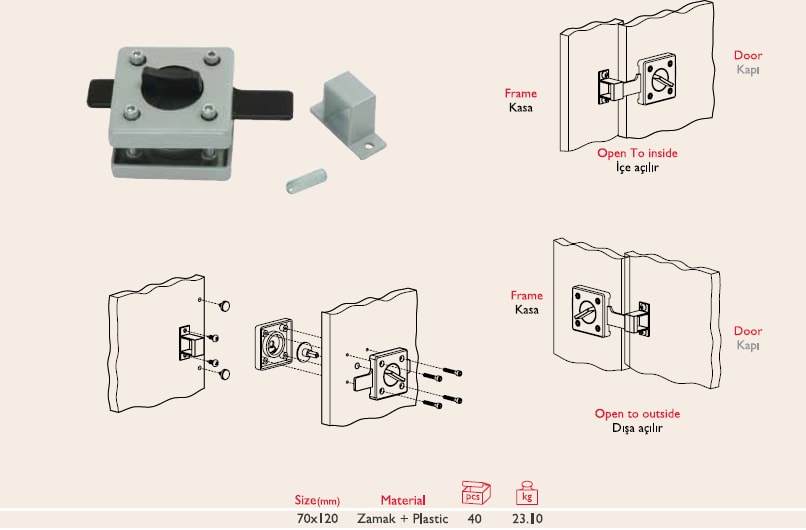 Frame
Kasa

Door
Kapı

Open To inside
İçe açılır

Frame
Kasa

Door
Kapı

Open to outside
Dışa açılır

| Size(mm) | Material | pcs | kg |
|---|---|---|---|
| 70x120 | Zamak + Plastic | 40 | 23.10 |