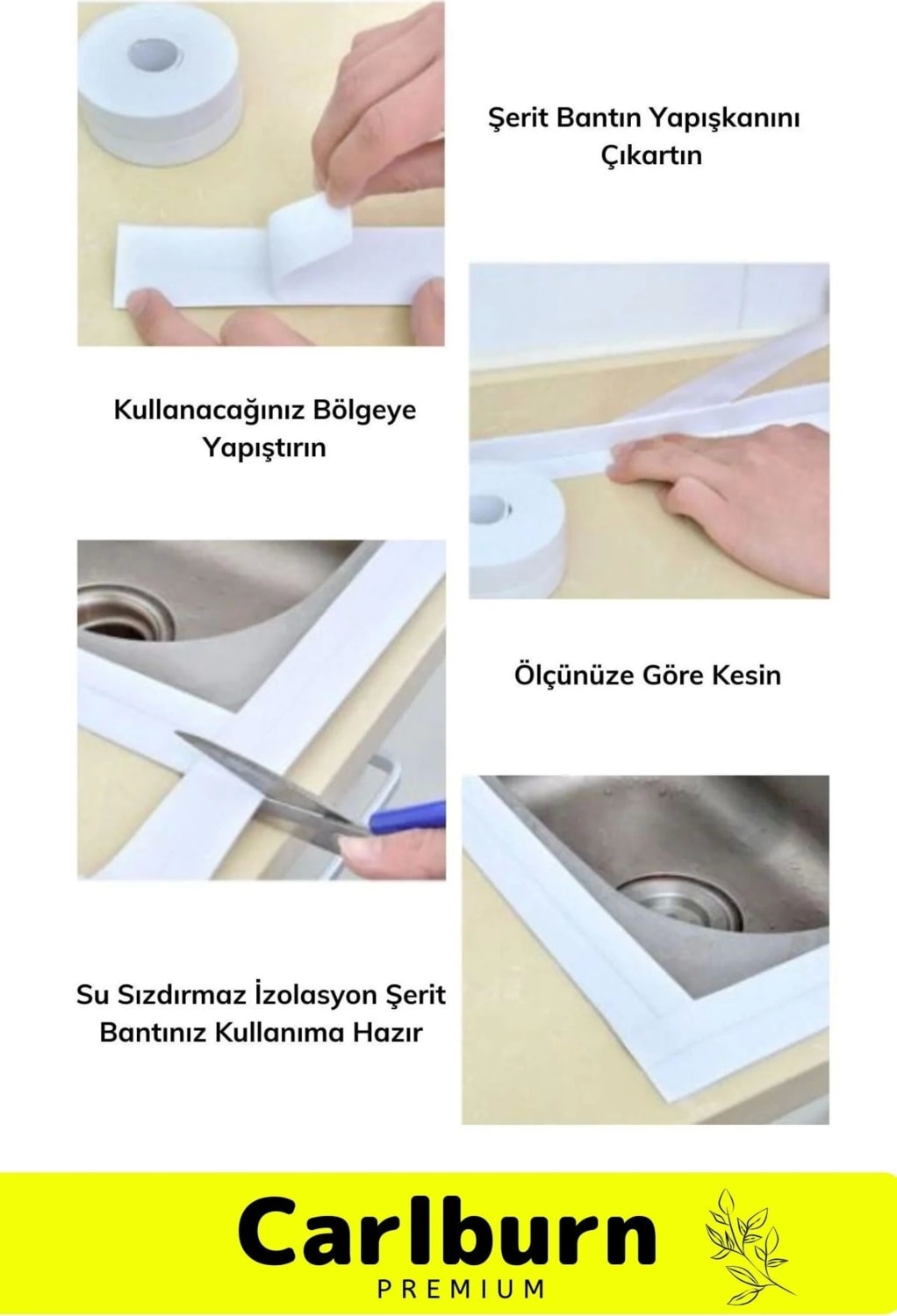 Şerit Bantın Yapışkanını Çıkartın

Kullanacağınız Bölgeye Yapıştırın

Ölçünüze Göre Kesin

Su Sızdırmaz İzolasyon Şerit Bantınız Kullanıma Hazır

Carlburn
PREMIUM