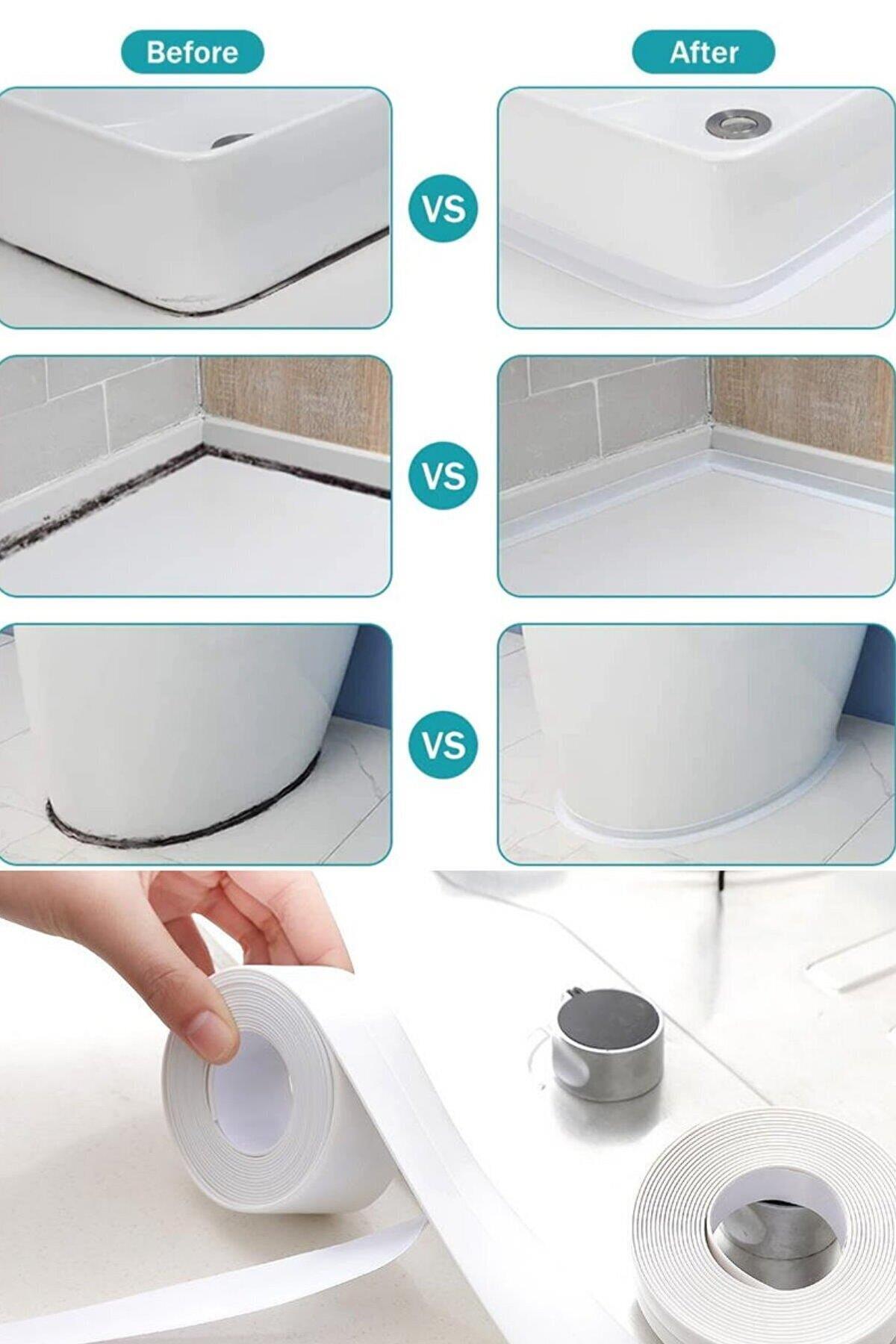 Before

After

VS

VS

VS