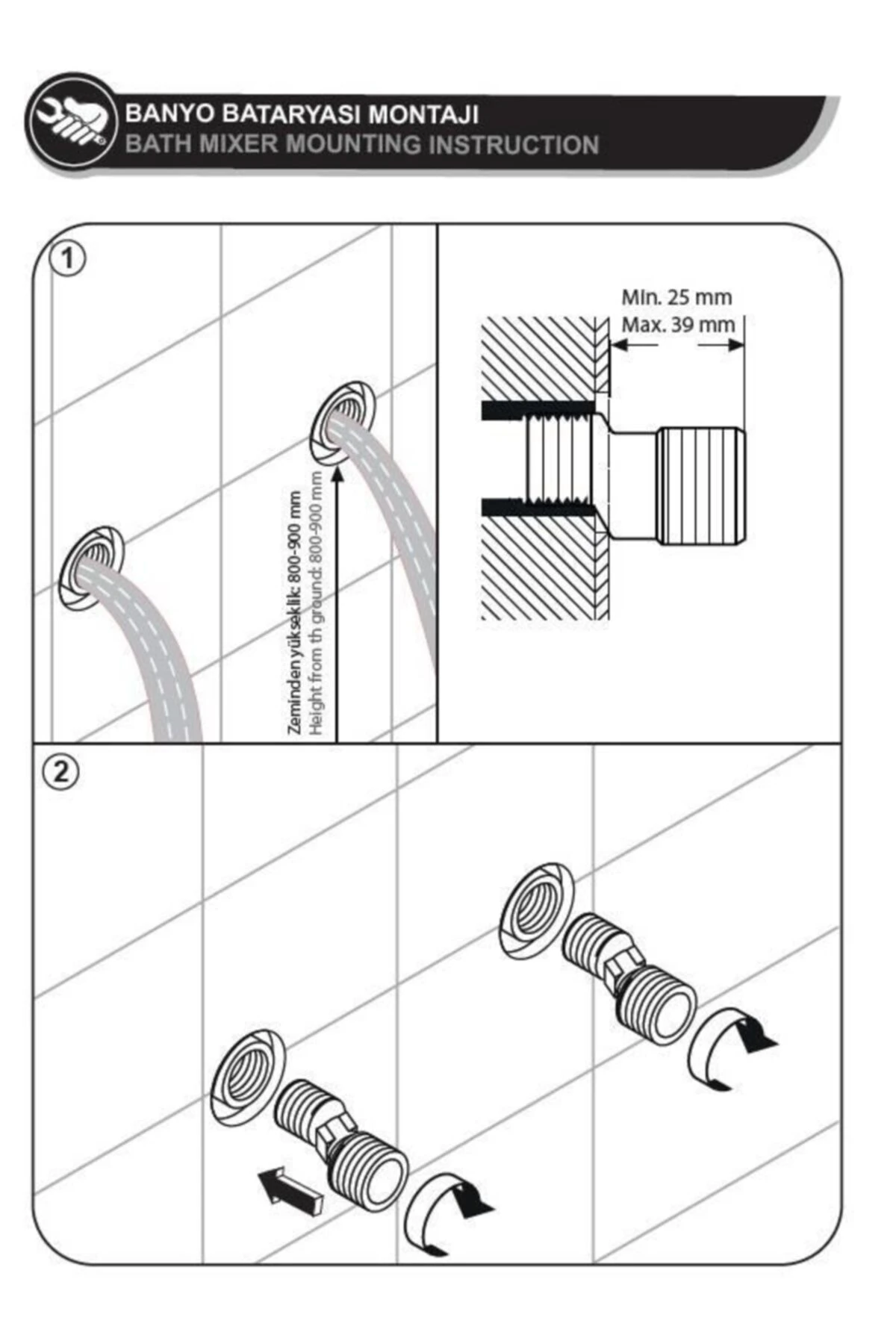 BANYO BATARYASI MONTAJI
BATH MIXER MOUNTING INSTRUCTION

1

Zeminden yükseklik: 800-900 mm
Height from th ground: 800-900 mm

Min. 25 mm
Max. 39 mm

2