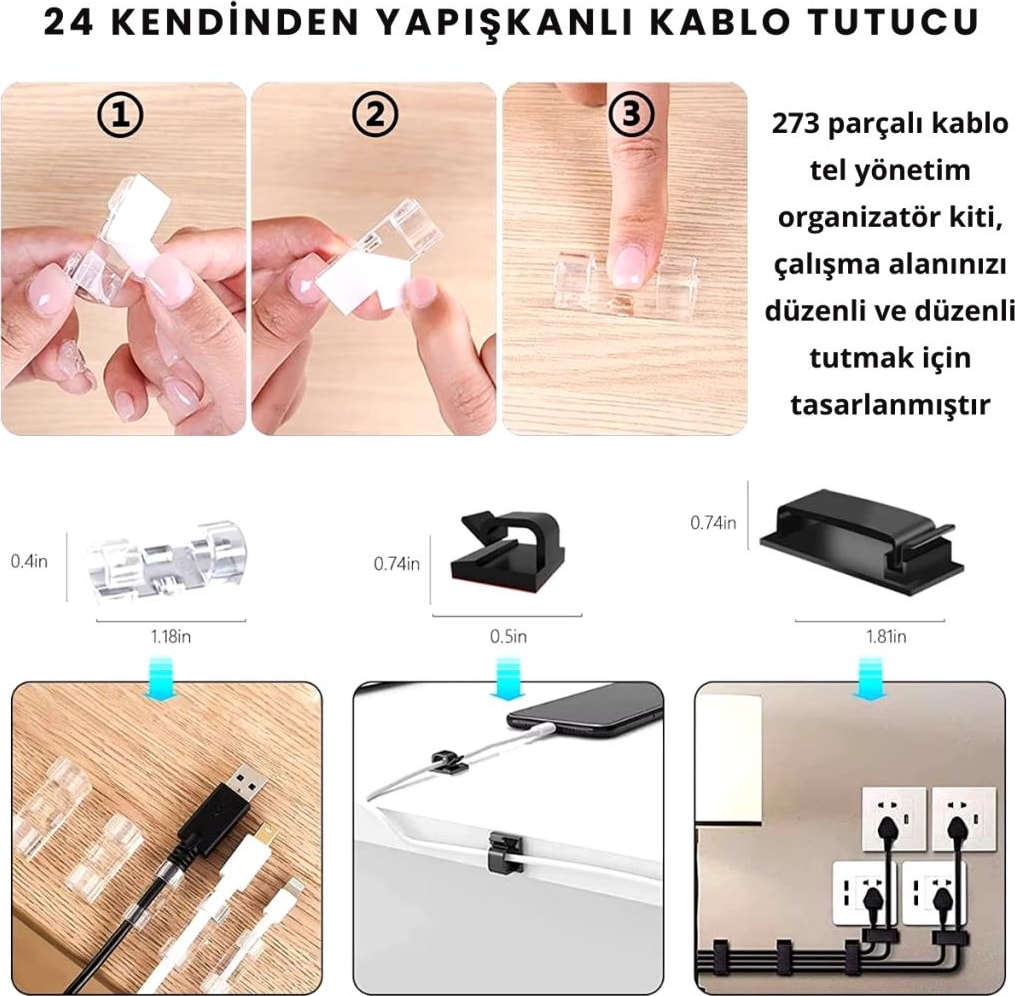 24 KENDİNDEN YAPIŞKANLI KABLO TUTUCU

①

②

③

273 parçalı kablo tel yönetim organizatör kiti, çalışma alanınızı düzenli ve düzenli tutmak için tasarlanmıştır

0.4in

1.18in

0.74in

0.5in

0.74in

1.81in