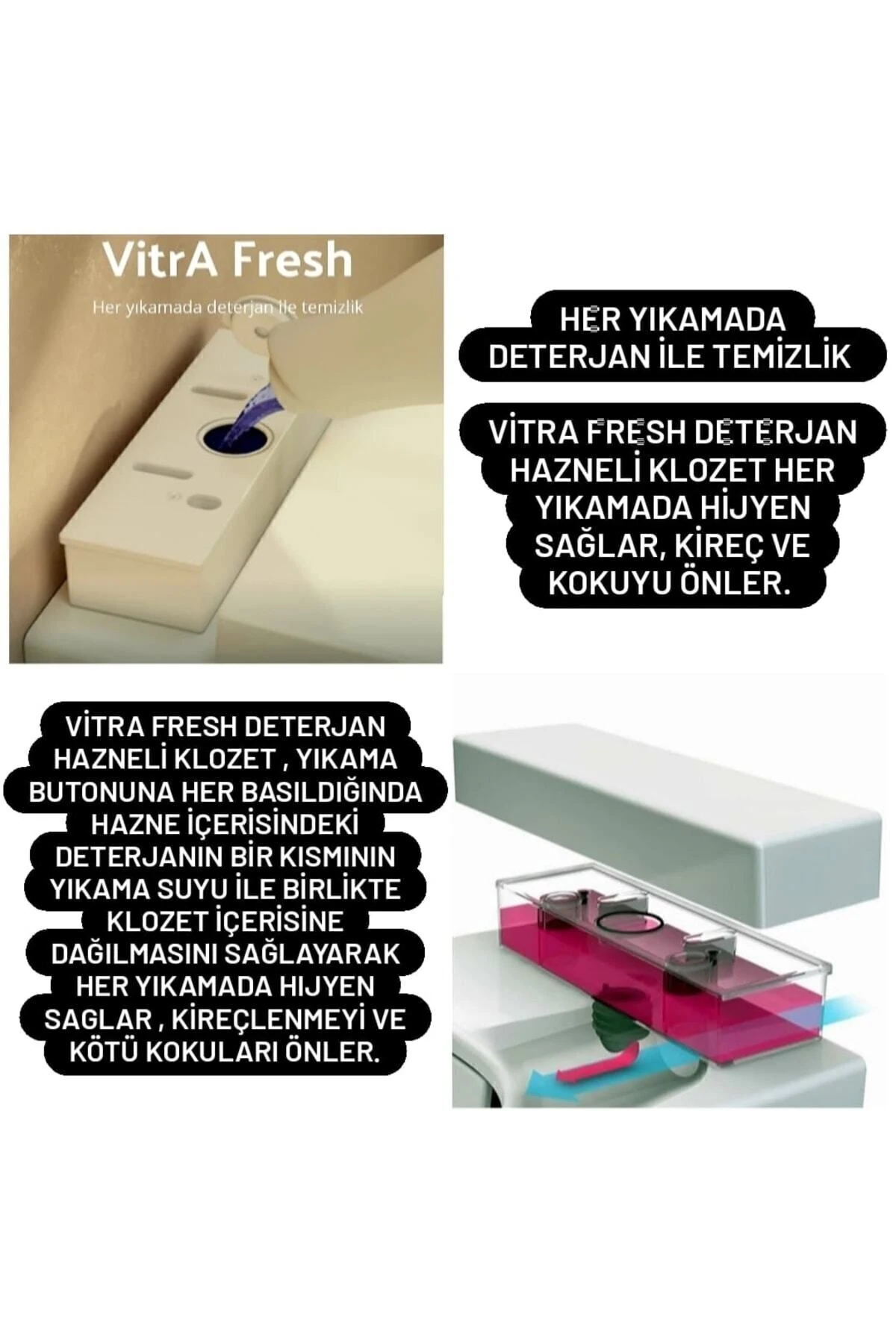 VitrA Fresh

Her yıkamada deterjan ile temizlik

HER YIKAMADA DETERJAN İLE TEMİZLİK

VİTRA FRESH DETERJAN HAZNELİ KLOZET HER YIKAMADA HİJYEN SAĞLAR, KİREÇ VE KOKUYU ÖNLER.

VİTRA FRESH DETERJAN HAZNELİ KLOZET , YIKAMA BUTONUNA HER BASILDIĞINDA HAZNE İÇERİSİNDEKİ DETERJANIN BİR KISMININ YIKAMA SUYU İLE BİRLİKTE KLOZET İÇERİSİNE DAĞILMASINI SAĞLAYARAK HER YIKAMADA HIJYEN SAGLAR , KİREÇLENMEYİ VE KÖTÜ KOKULARI ÖNLER.