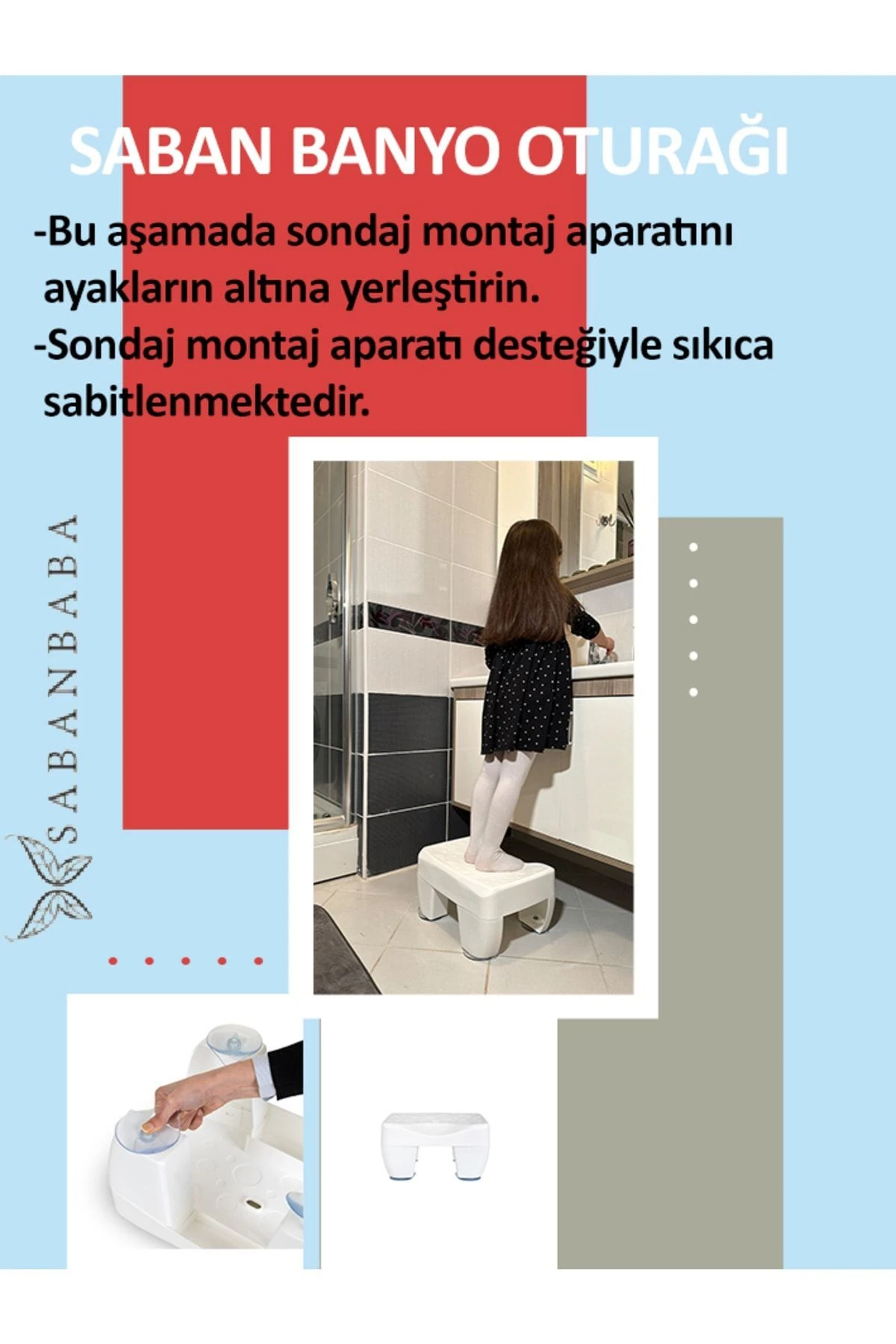 SABAN BANYO OTURAĞI

-Bu aşamada sondaj montaj aparatını ayakların altına yerleştirin.
-Sondaj montaj aparatı desteğiyle sıkıca sabitlenmektedir.

SABANBABA