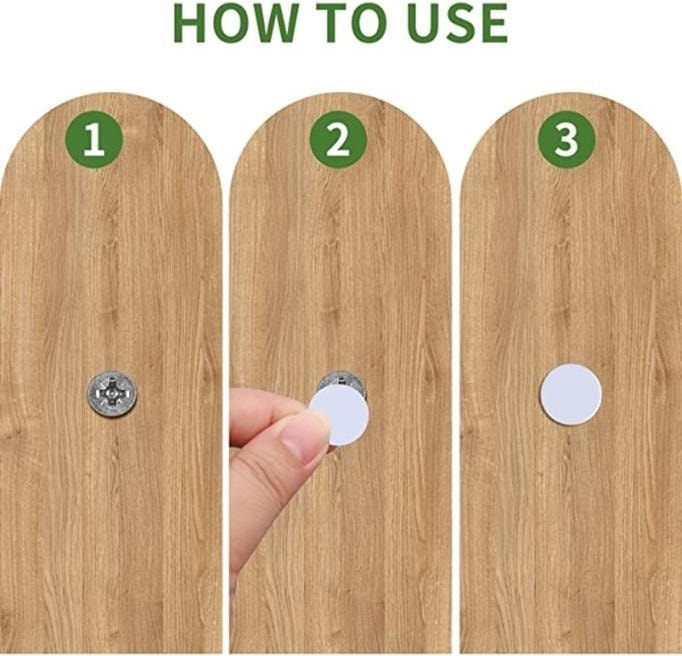 HOW TO USE

1

2

3