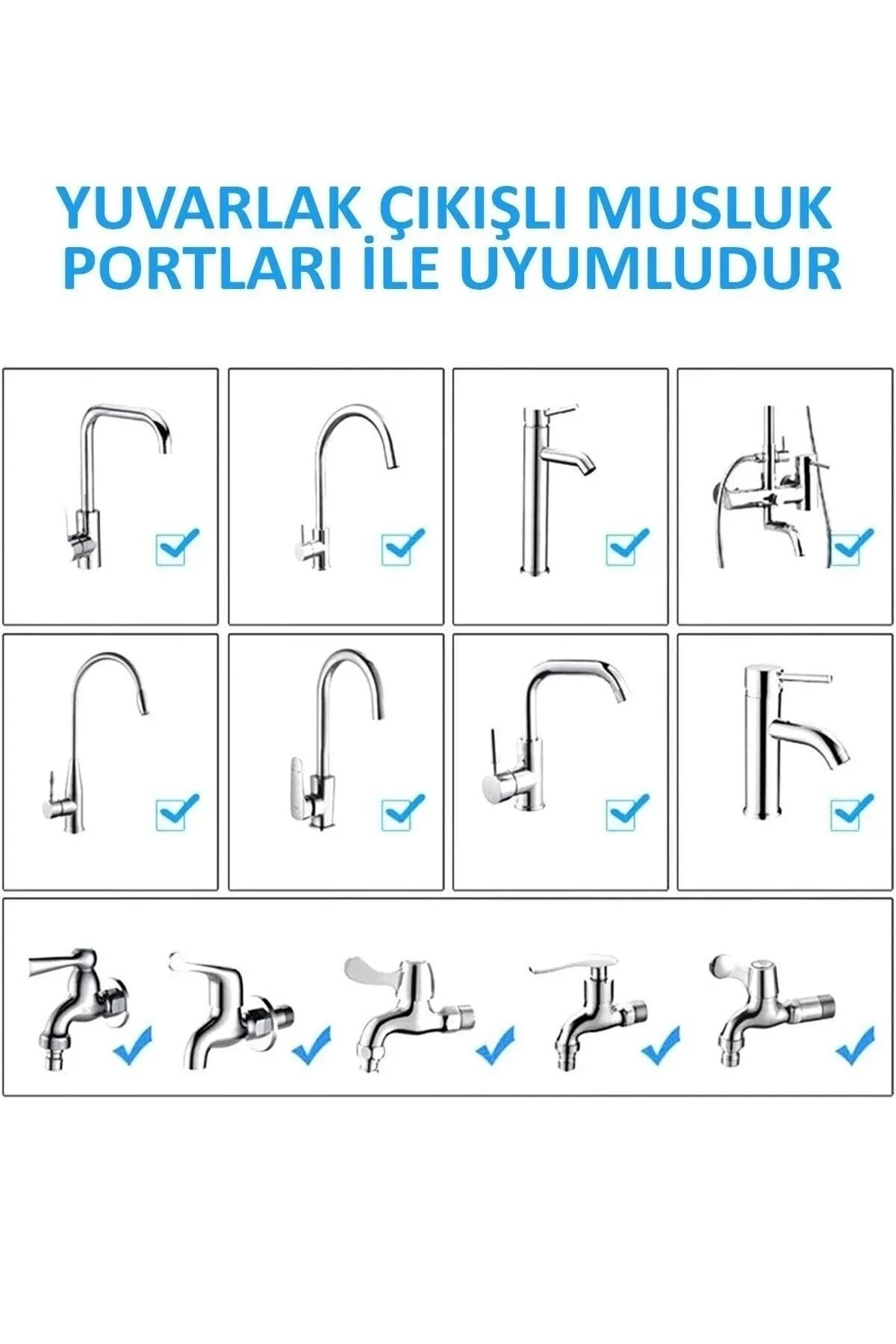 YUVARLAK ÇIKIŞLI MUSLUK PORTLARI İLE UYUMLUDUR