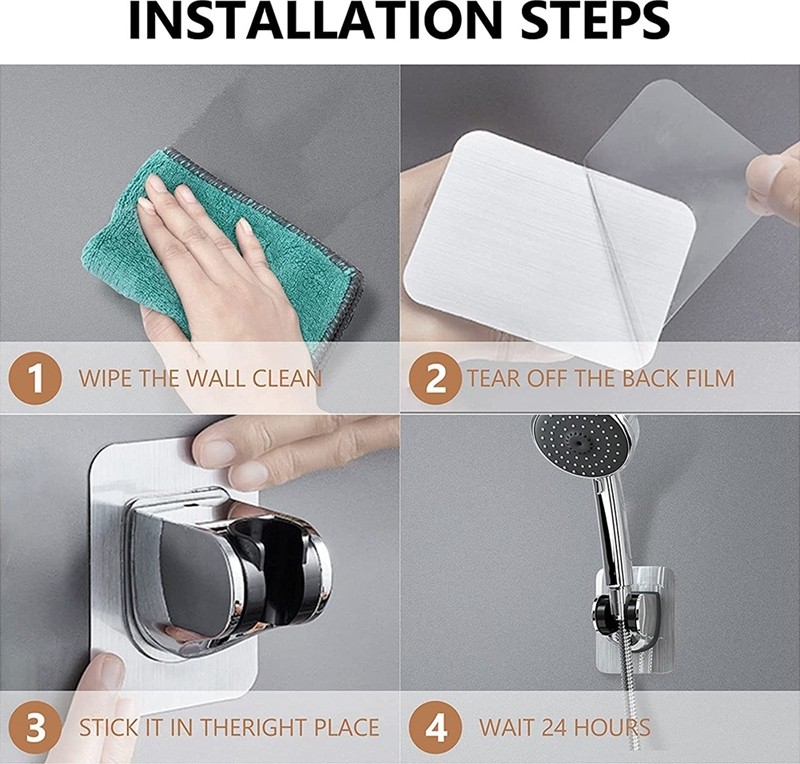 INSTALLATION STEPS

1 WIPE THE WALL CLEAN

2 TEAR OFF THE BACK FILM

3 STICK IT IN THERIGHT PLACE

4 WAIT 24 HOURS