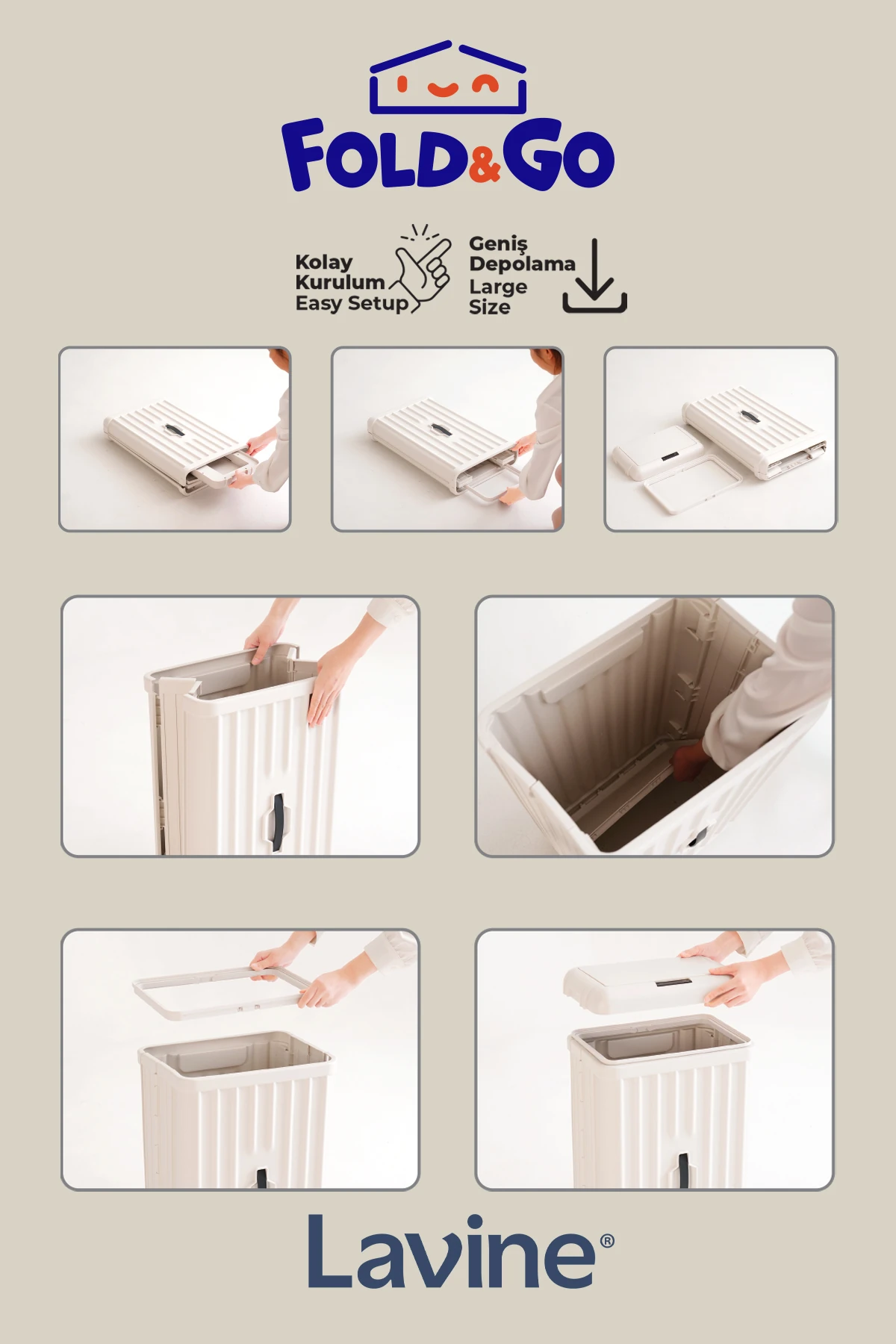 FOLD&GO

Kolay Kurulum Easy Setup

Geniş Depolama Large Size

Lavine®