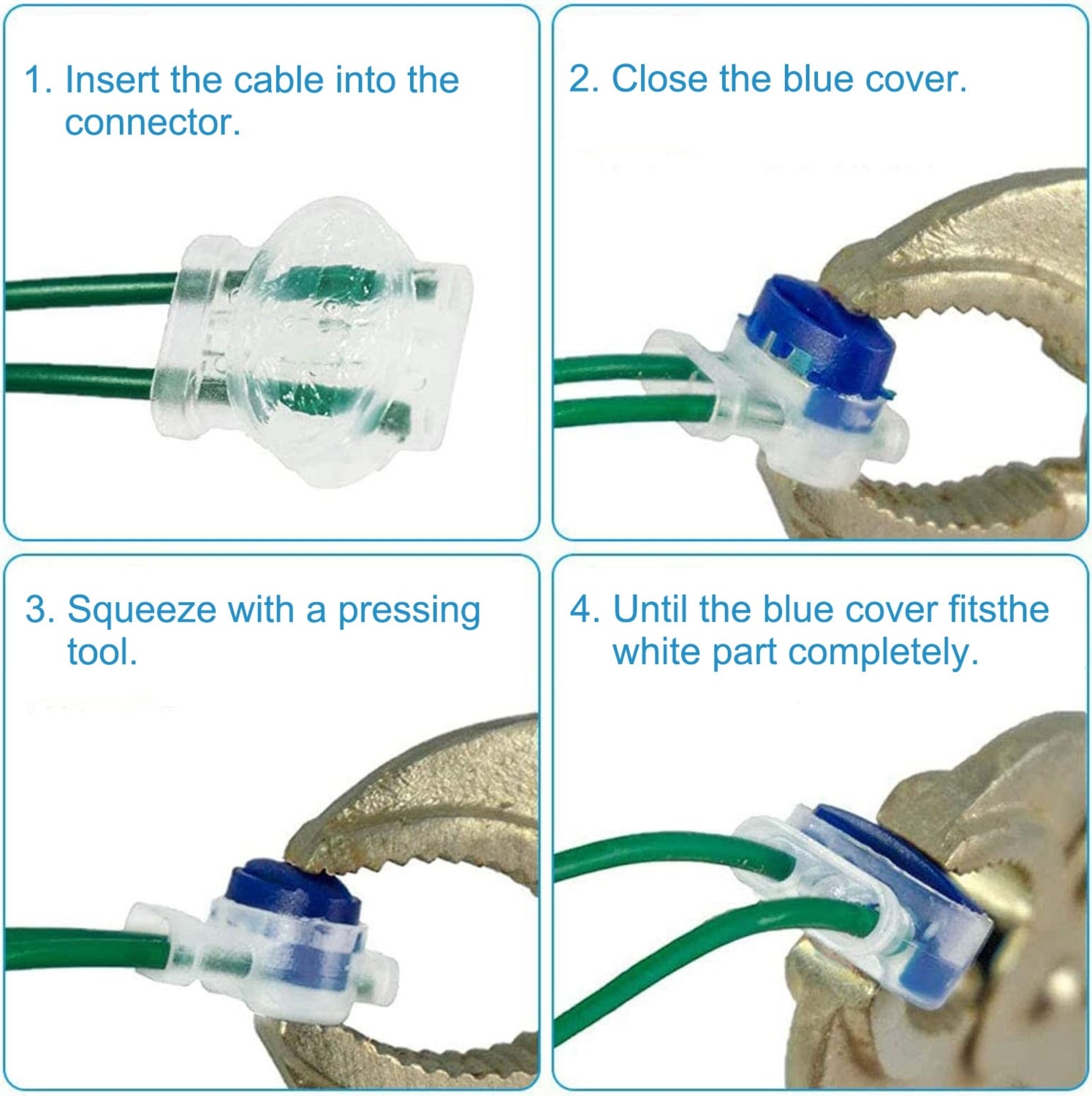 1. Insert the cable into the connector.

2. Close the blue cover.

3. Squeeze with a pressing tool.

4. Until the blue cover fitsthe white part completely.