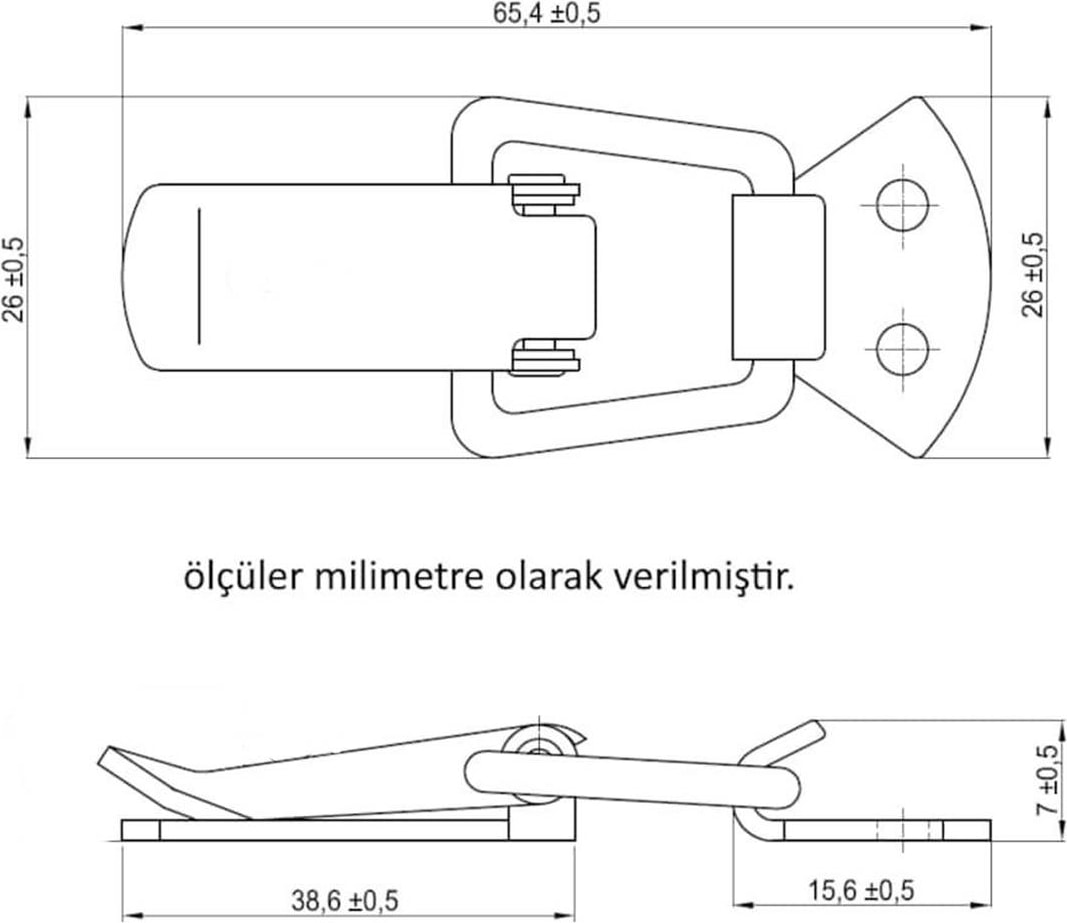 65,4 ±0,5

26 ±0,5

26 ±0,5

ölçüler milimetre olarak verilmiştir.

7 ±0,5

38,6 ±0,5

15,6 ±0,5