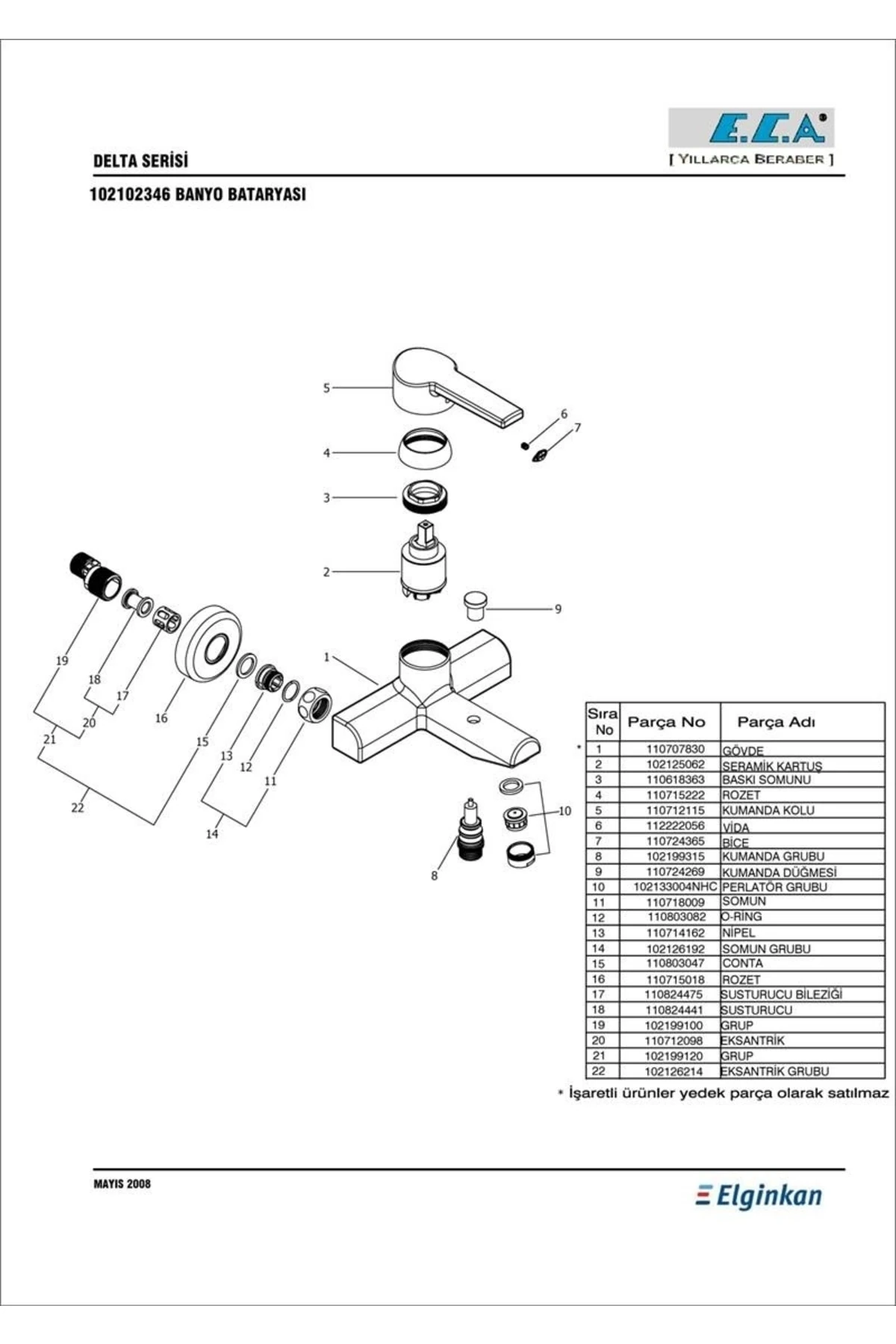 E.C.A®
[ YILLARCA BERABER ]

DELTA SERİSİ

102102346 BANYO BATARYASI

5
6
7
4
3
2
9
1
19
18
17
16
20
21
15
13
12
11
22
14
10
8

| Sıra No | Parça No | Parça Adı |
|---|---|---|
| * 1 | 110707830 | GÖVDE |
| 2 | 102125062 | SERAMİK KARTUŞ |
| 3 | 110618363 | BASKI SOMUNU |
| 4 | 110715222 | ROZET |
| 5 | 110712115 | KUMANDA KOLU |
| 6 | 112222056 | VİDA |
| 7 | 110724365 | BİCE |
| 8 | 102199315 | KUMANDA GRUBU |
| 9 | 110724269 | KUMANDA DÜĞMESİ |
| 10 | 102133004NHC | PERLATÖR GRUBU |
| 11 | 110718009 | SOMUN |
| 12 | 110803082 | O-RİNG |
| 13 | 110714162 | NİPEL |
| 14 | 102126192 | SOMUN GRUBU |
| 15 | 110803047 | CONTA |
| 16 | 110715018 | ROZET |
| 17 | 110824475 | SUSTURUCU BİLEZİĞİ |
| 18 | 110824441 | SUSTURUCU |
| 19 | 102199100 | GRUP |
| 20 | 110712098 | EKSANTRİK |
| 21 | 102199120 | GRUP |
| 22 | 102126214 | EKSANTRİK GRUBU |

* İşaretli ürünler yedek parça olarak satılmaz

MAYIS 2008

Elginkan