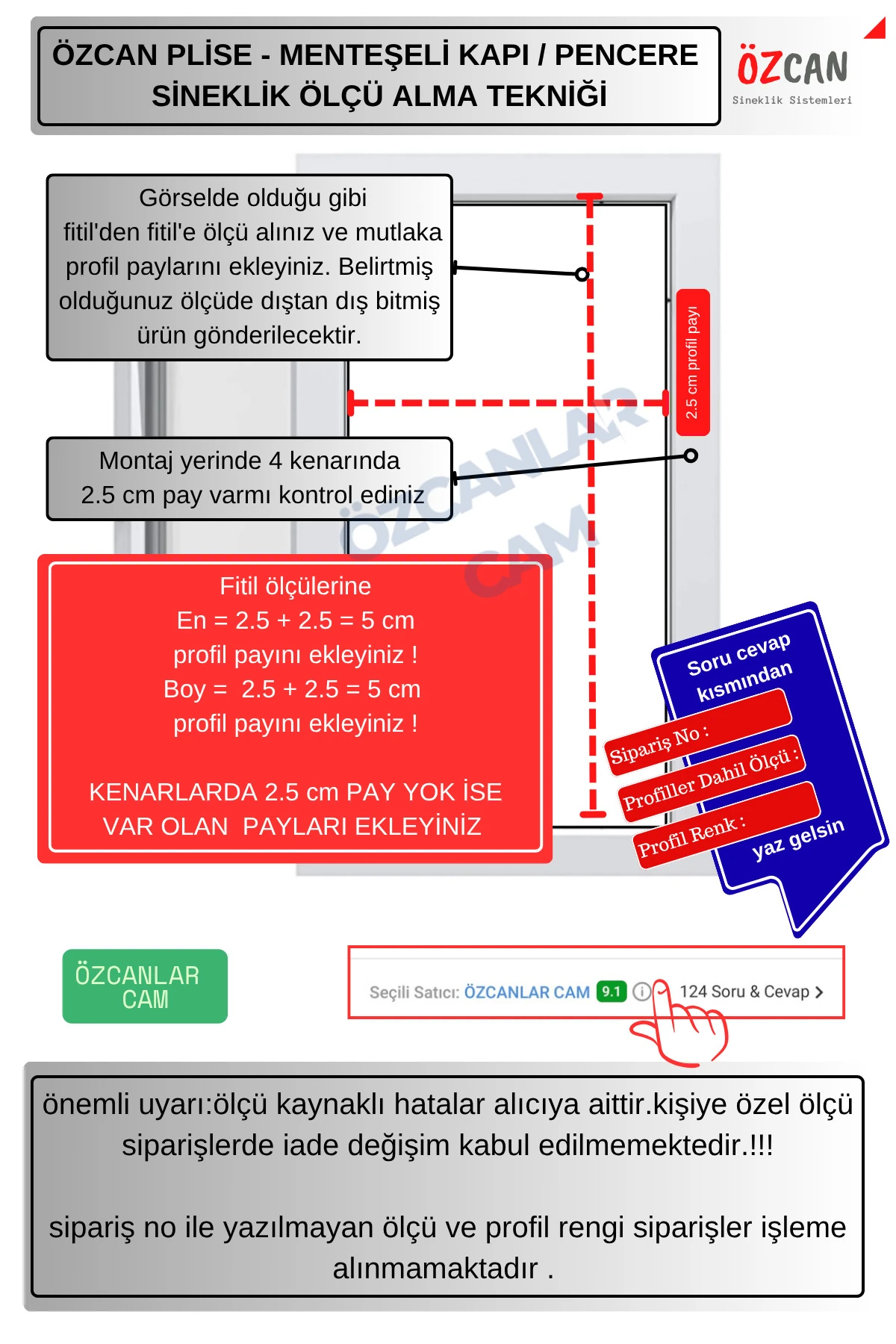 ÖZCAN PLİSE - MENTEŞELİ KAPI / PENCERE SİNEKLİK ÖLÇÜ ALMA TEKNİĞİ

ÖZCAN
Sineklik Sistemleri

Görselde olduğu gibi fitil'den fitil'e ölçü alınız ve mutlaka profil paylarını ekleyiniz. Belirtmiş olduğunuz ölçüde dıştan dış bitmiş ürün gönderilecektir.

2.5 cm profil payı

Montaj yerinde 4 kenarında 2.5 cm pay varmı kontrol ediniz

ÖZCANLAR CAM

Fitil ölçülerine
En = 2.5 + 2.5 = 5 cm
profil payını ekleyiniz !
Boy = 2.5 + 2.5 = 5 cm
profil payını ekleyiniz !

KENARLARDA 2.5 cm PAY YOK İSE VAR OLAN PAYLARI EKLEYİNİZ

Soru cevap kısmından
Sipariş No :
Profiller Dahil Ölçü :
Profil Renk :
yaz gelsin

ÖZCANLAR CAM

Seçili Satıcı: ÖZCANLAR CAM 9.1 124 Soru & Cevap

önemli uyarı:ölçü kaynaklı hatalar alıcıya aittir.kişiye özel ölçü siparişlerde iade değişim kabul edilmemektedir.!!!

sipariş no ile yazılmayan ölçü ve profil rengi siparişler işleme alınmamaktadır .