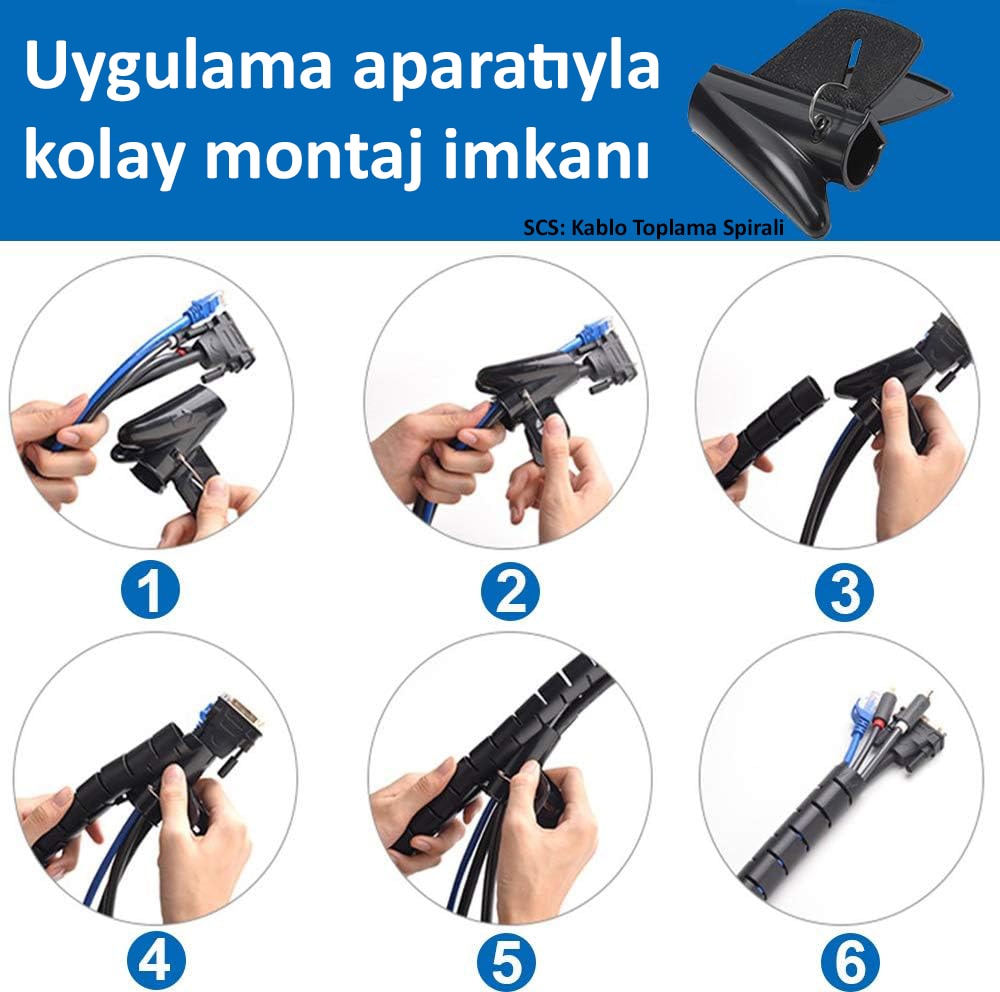 Uygulama aparatıyla kolay montaj imkanı

SCS: Kablo Toplama Spirali

1

2

3

4

5

6