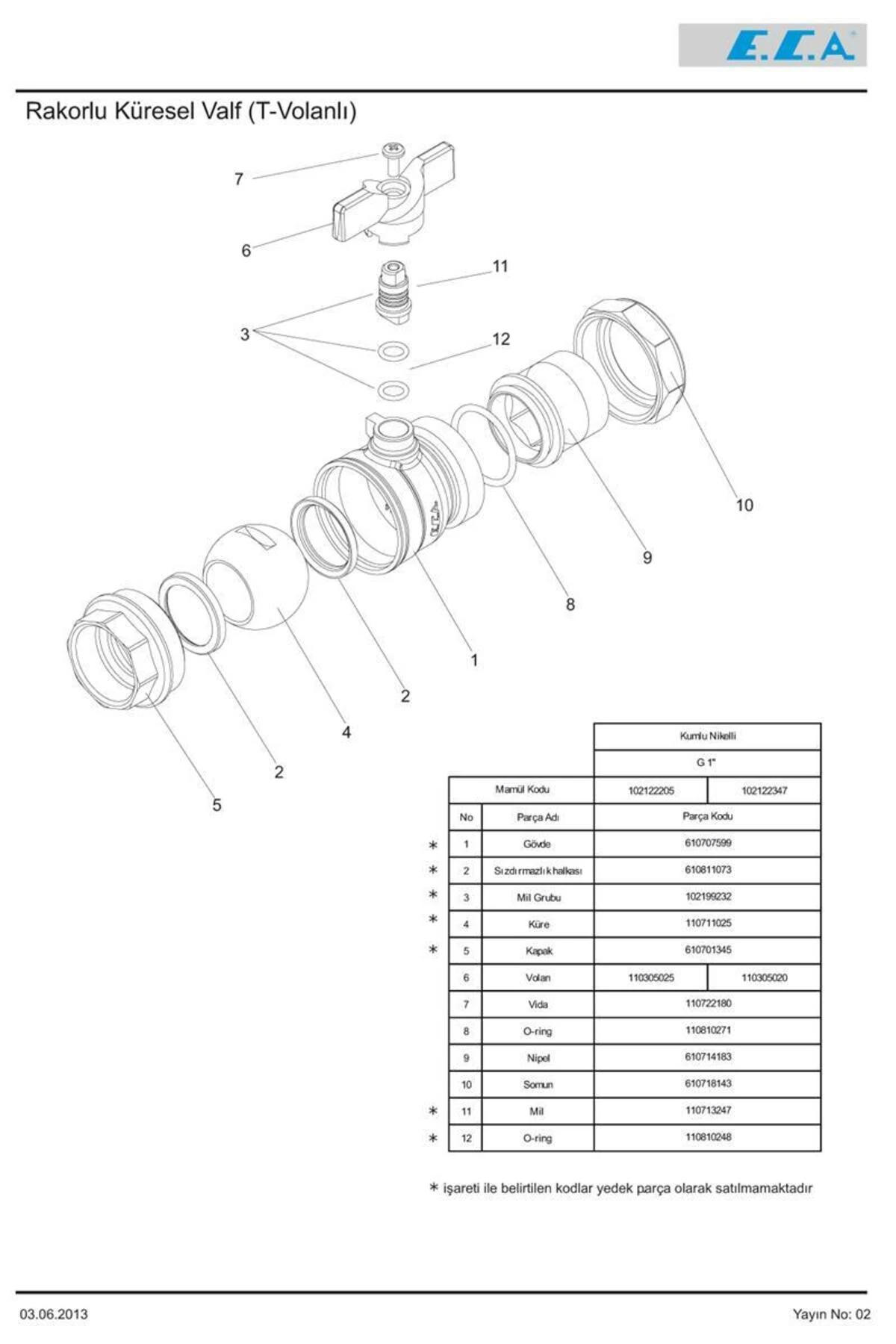 E.C.A

Rakorlu Küresel Valf (T-Volanlı)

7
6
11
3
12
10
9
8
1
2
4
2
5

|  |  |  | Kumlu Nikelli | |
|---|---|---|---|---|
|  |  |  | G 1" | |
|  | Mamül Kodu | | 102122205 | 102122347 |
|  | No | Parça Adı | Parça Kodu | |
| * | 1 | Gövde | 610707599 | |
| * | 2 | Sızdırmazlık halkası | 610811073 | |
| * | 3 | Mil Grubu | 102199232 | |
| * | 4 | Küre | 110711025 | |
| * | 5 | Kapak | 610701345 | |
|  | 6 | Volan | 110305025 | 110305020 |
|  | 7 | Vida | 110722180 | |
|  | 8 | O-ring | 110810271 | |
|  | 9 | Nipel | 610714183 | |
|  | 10 | Somun | 610718143 | |
| * | 11 | Mil | 110713247 | |
| * | 12 | O-ring | 110810248 | |

* işareti ile belirtilen kodlar yedek parça olarak satılmamaktadır

03.06.2013
Yayın No: 02