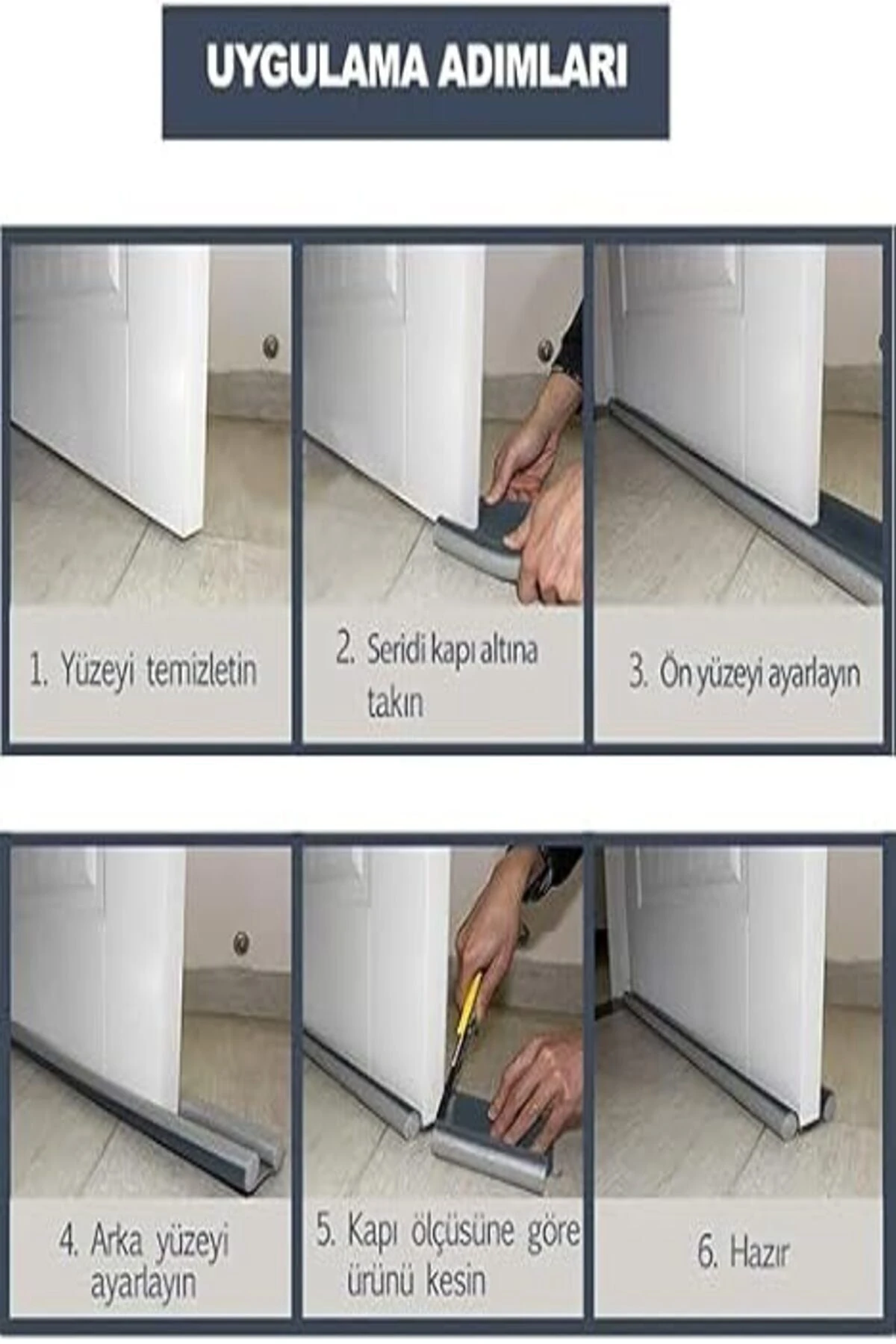 UYGULAMA ADIMLARI

1. Yüzeyi temizletin

2. Seridi kapı altına takın

3. Ön yüzeyi ayarlayın

4. Arka yüzeyi ayarlayın

5. Kapı ölçüsüne göre ürünü kesin

6. Hazır