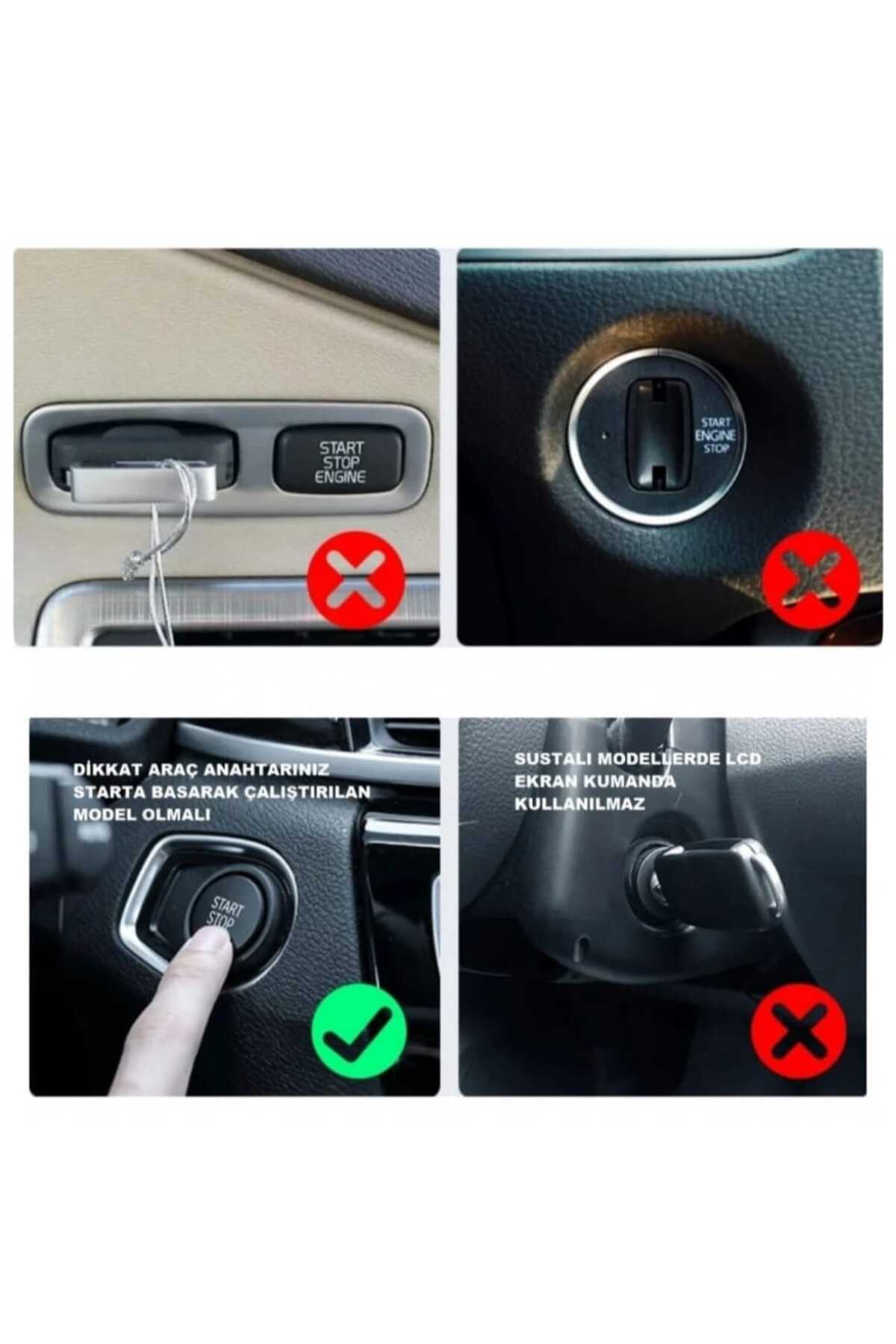 START
STOP
ENGINE

START
ENGINE
STOP

DİKKAT ARAÇ ANAHTARINIZ STARTA BASARAK ÇALIŞTIRILAN MODEL OLMALI

START
STOP

SUSTALI MODELLERDE LCD EKRAN KUMANDA KULLANILMAZ