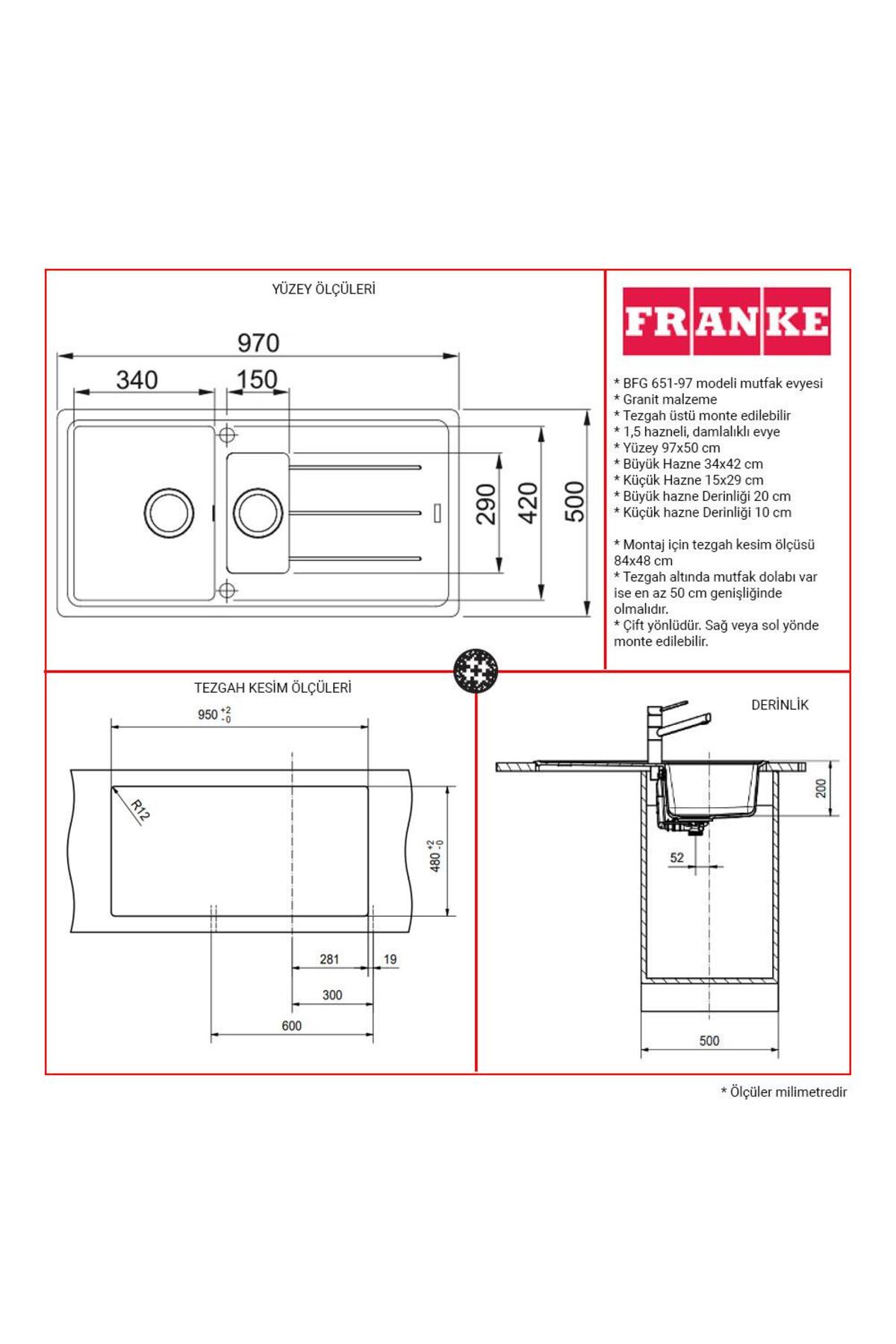 YÜZEY ÖLÇÜLERİ

970

340

150

290

420

500

FRANKE

* BFG 651-97 modeli mutfak evyesi
* Granit malzeme
* Tezgah üstü monte edilebilir
* 1,5 hazneli, damlalıklı evye
* Yüzey 97x50 cm
* Büyük Hazne 34x42 cm
* Küçük Hazne 15x29 cm
* Büyük hazne Derinliği 20 cm
* Küçük hazne Derinliği 10 cm

* Montaj için tezgah kesim ölçüsü 84x48 cm
* Tezgah altında mutfak dolabı var ise en az 50 cm genişliğinde olmalıdır.
* Çift yönlüdür. Sağ veya sol yönde monte edilebilir.

TEZGAH KESİM ÖLÇÜLERİ

$950^{+2}_{-0}$

R12

$480^{+2}_{-0}$

281

19

300

600

DERİNLİK

200

52

500

* Ölçüler milimetredir