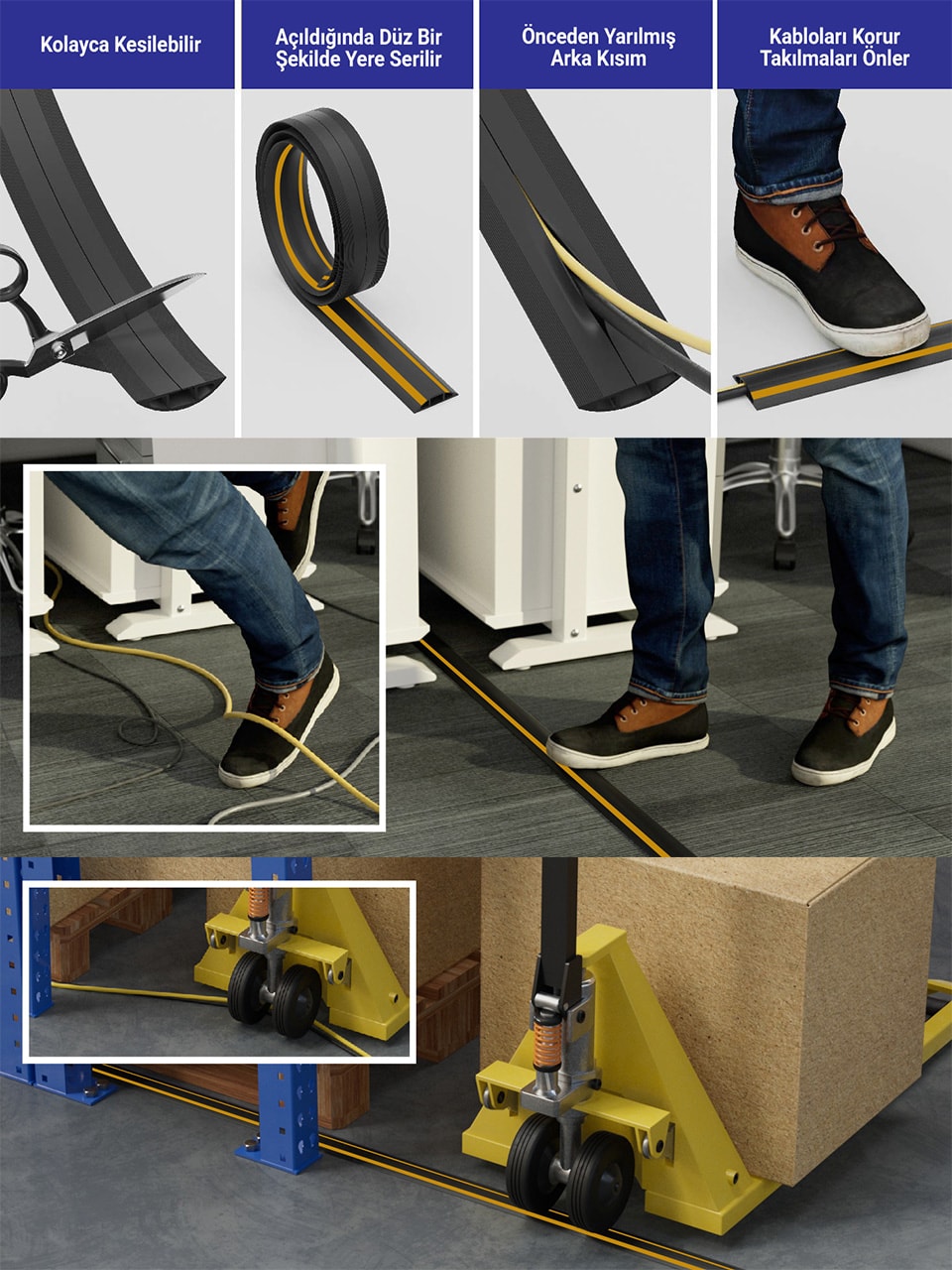 Kolayca Kesilebilir

Açıldığında Düz Bir Şekilde Yere Serilir

Önceden Yarılmış Arka Kısım

Kabloları Korur Takılmaları Önler