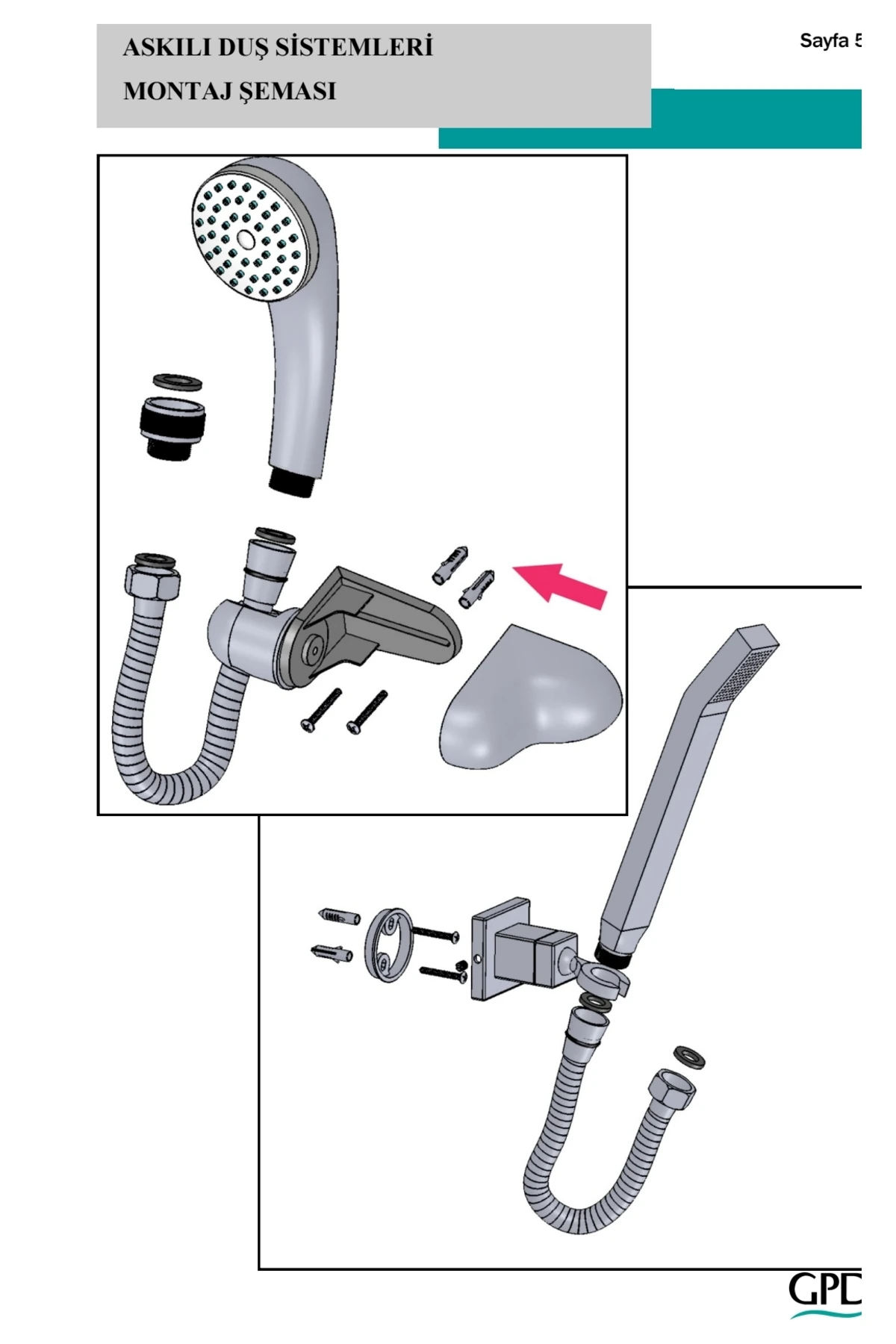 ASKILI DUŞ SİSTEMLERİ

MONTAJ ŞEMASI

Sayfa 5

GPD