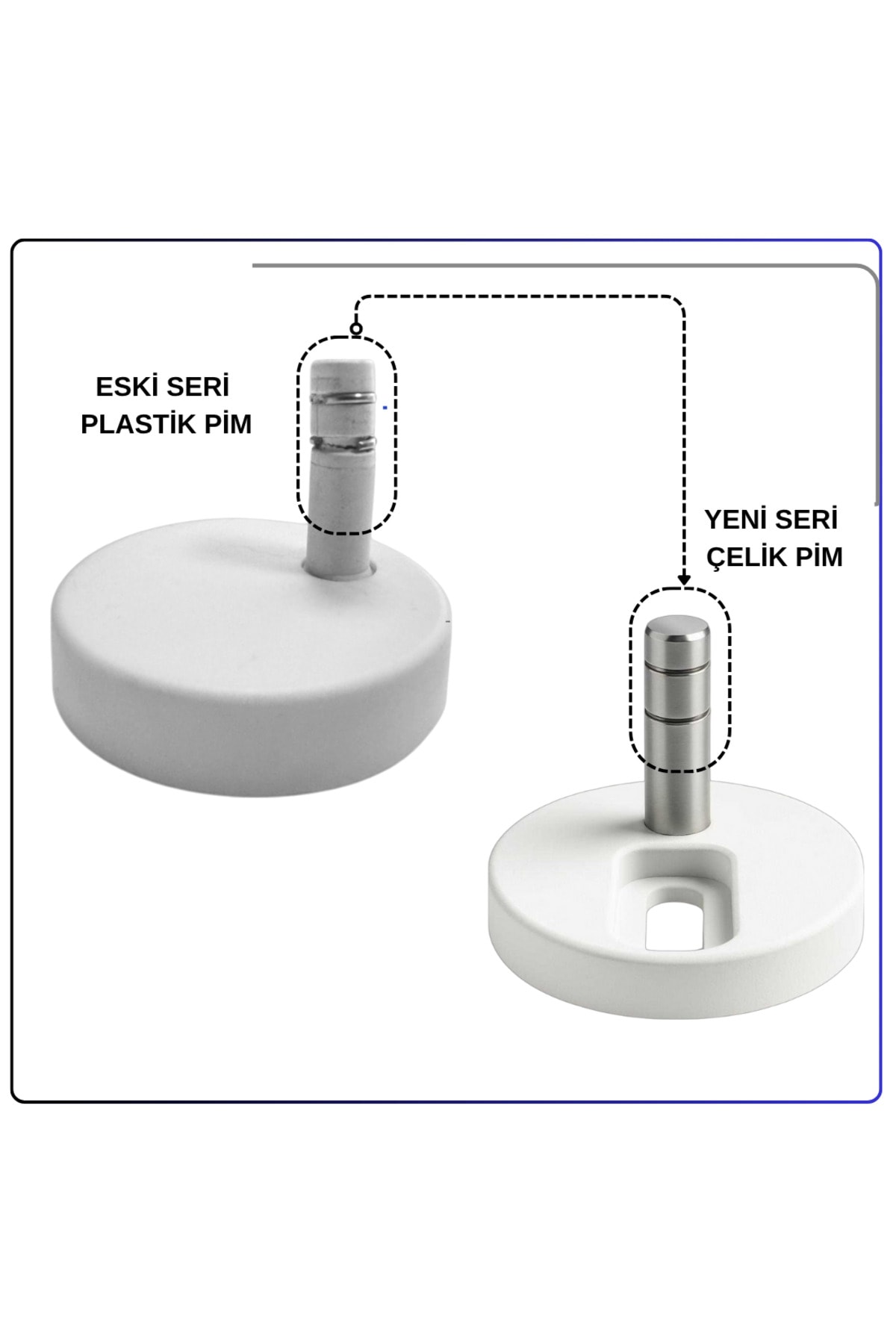 ESKİ SERİ
PLASTİK PİM

YENİ SERİ
ÇELİK PİM