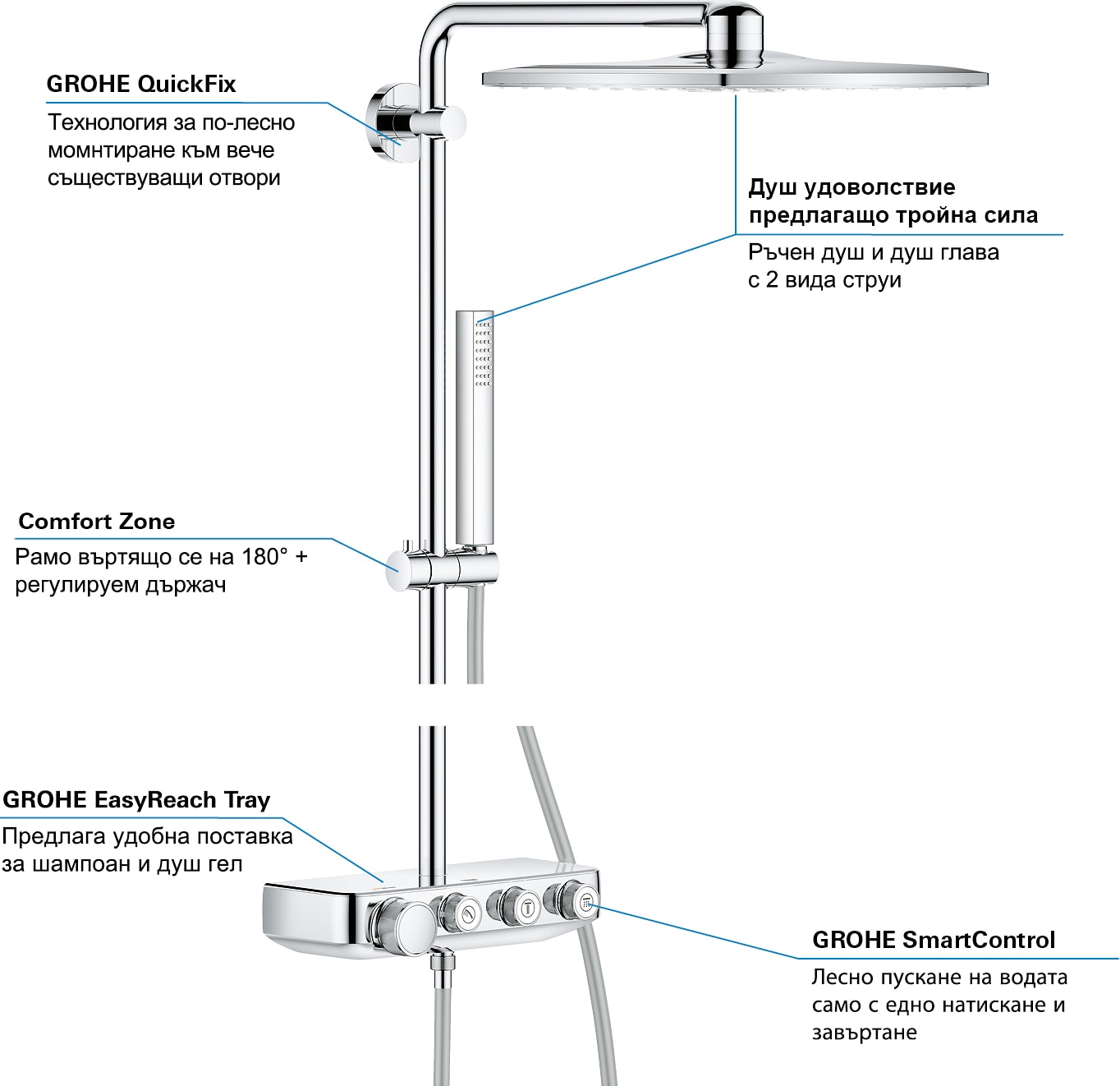 GROHE QuickFix

Технология за по-лесно момнтиране към вече съществуващи отвори

Душ удоволствие предлагащо тройна сила

Ръчен душ и душ глава с 2 вида струи

Comfort Zone

Рамо въртящо се на 180° + регулируем държач

GROHE EasyReach Tray

Предлага удобна поставка за шампоан и душ гел

GROHE SmartControl

Лесно пускане на водата само с едно натискане и завъртане